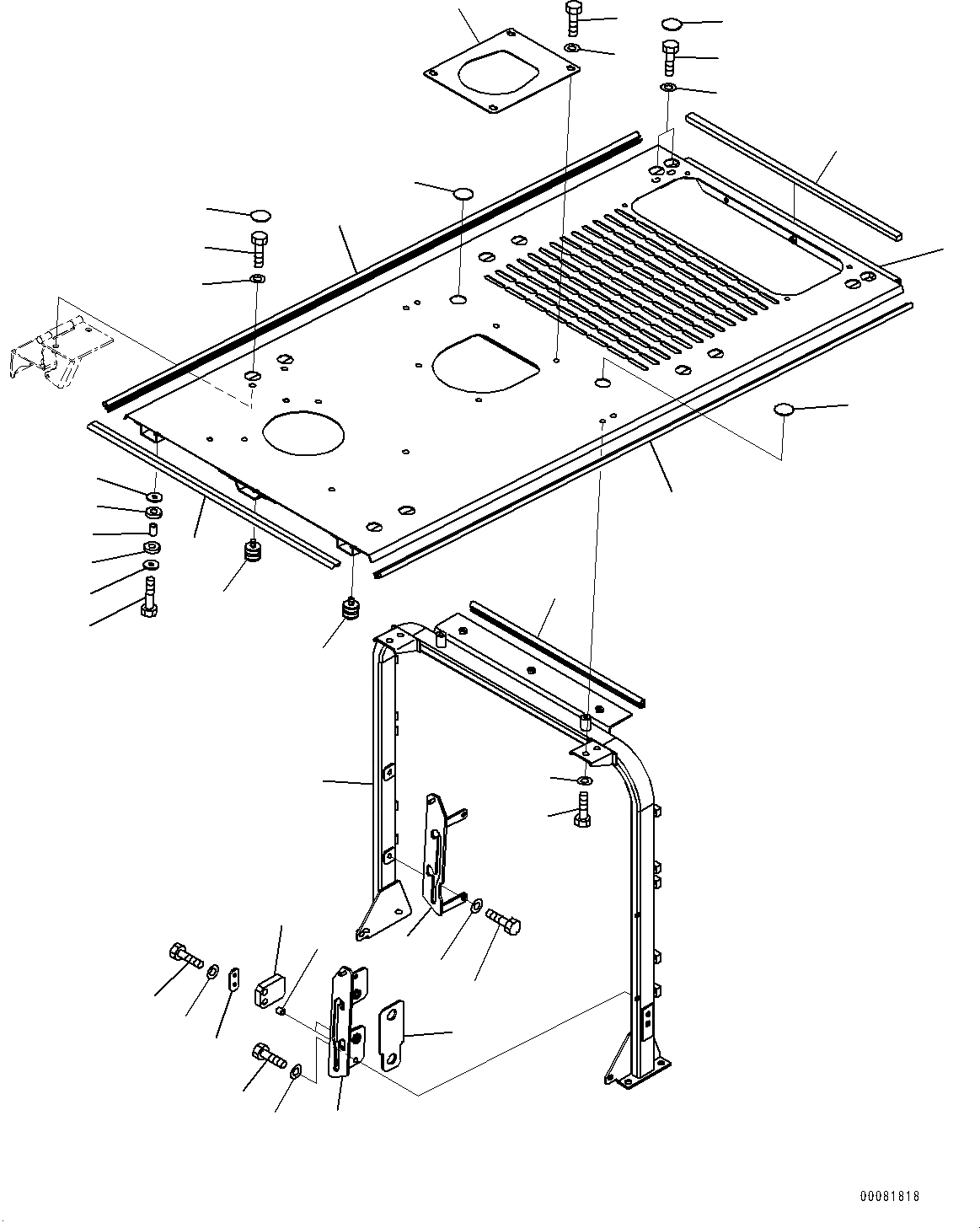 00081818