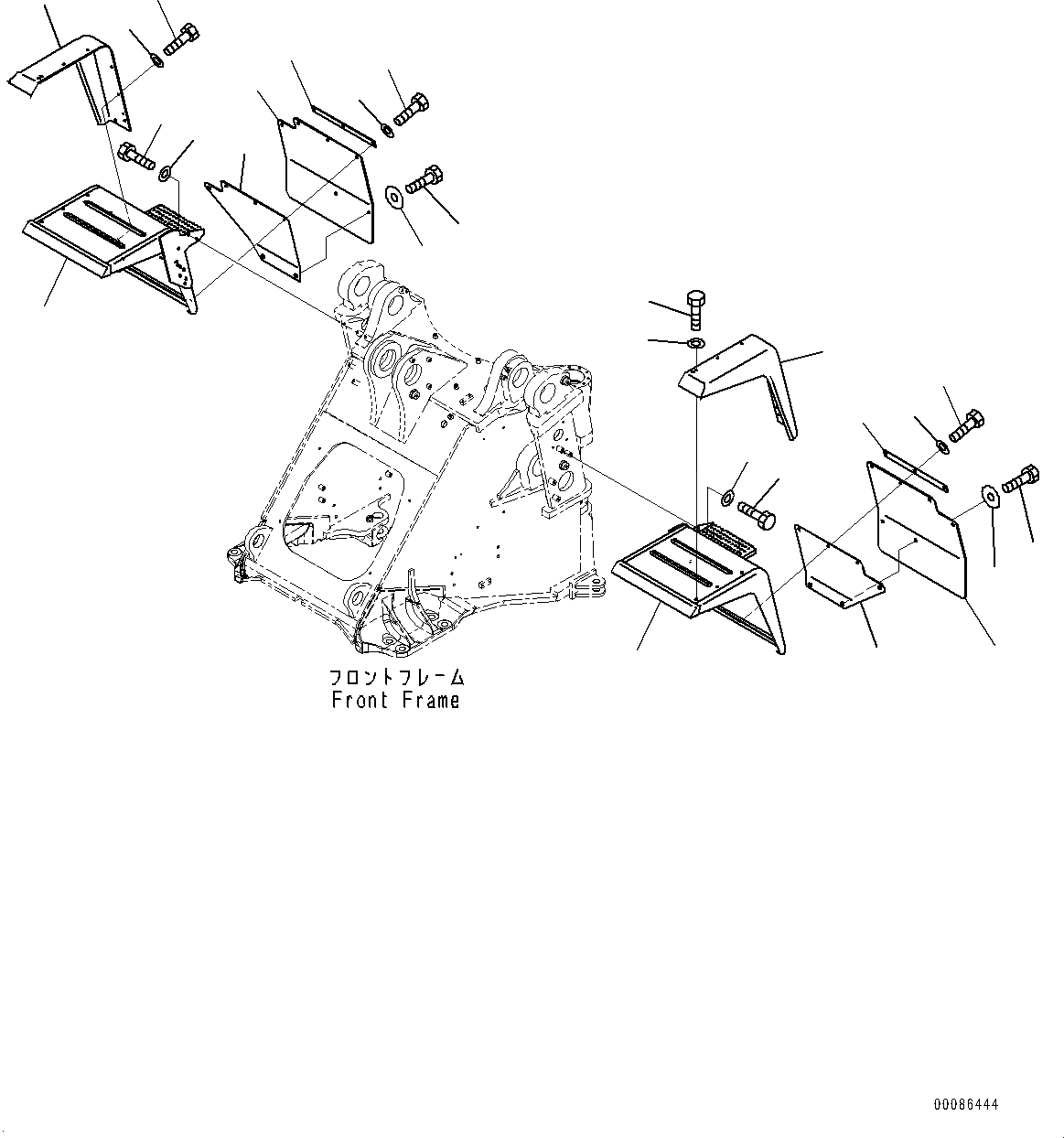 フロントフレーム
Front Frame

00086444