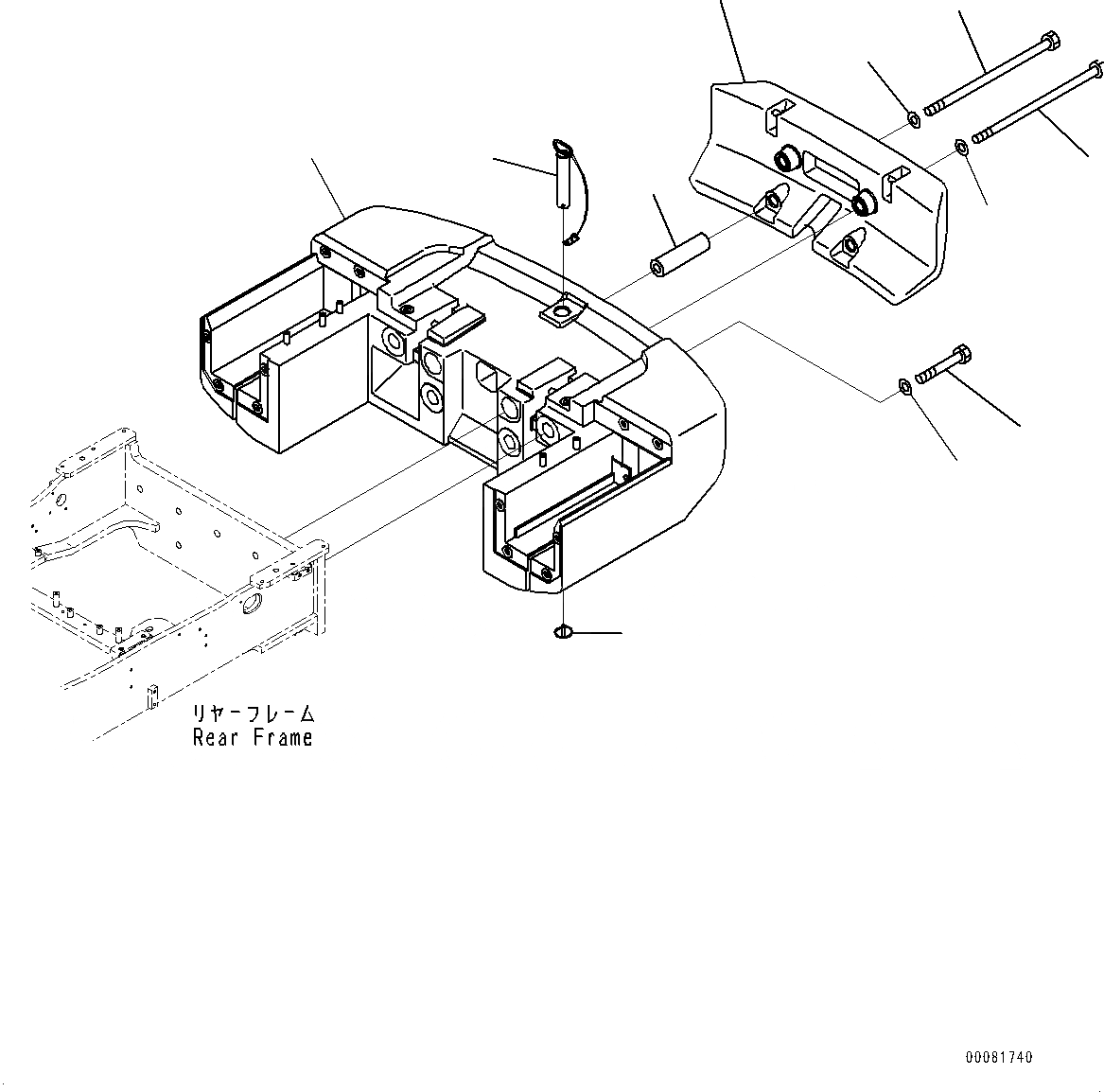 リヤーフレーム
Rear Frame

00081740