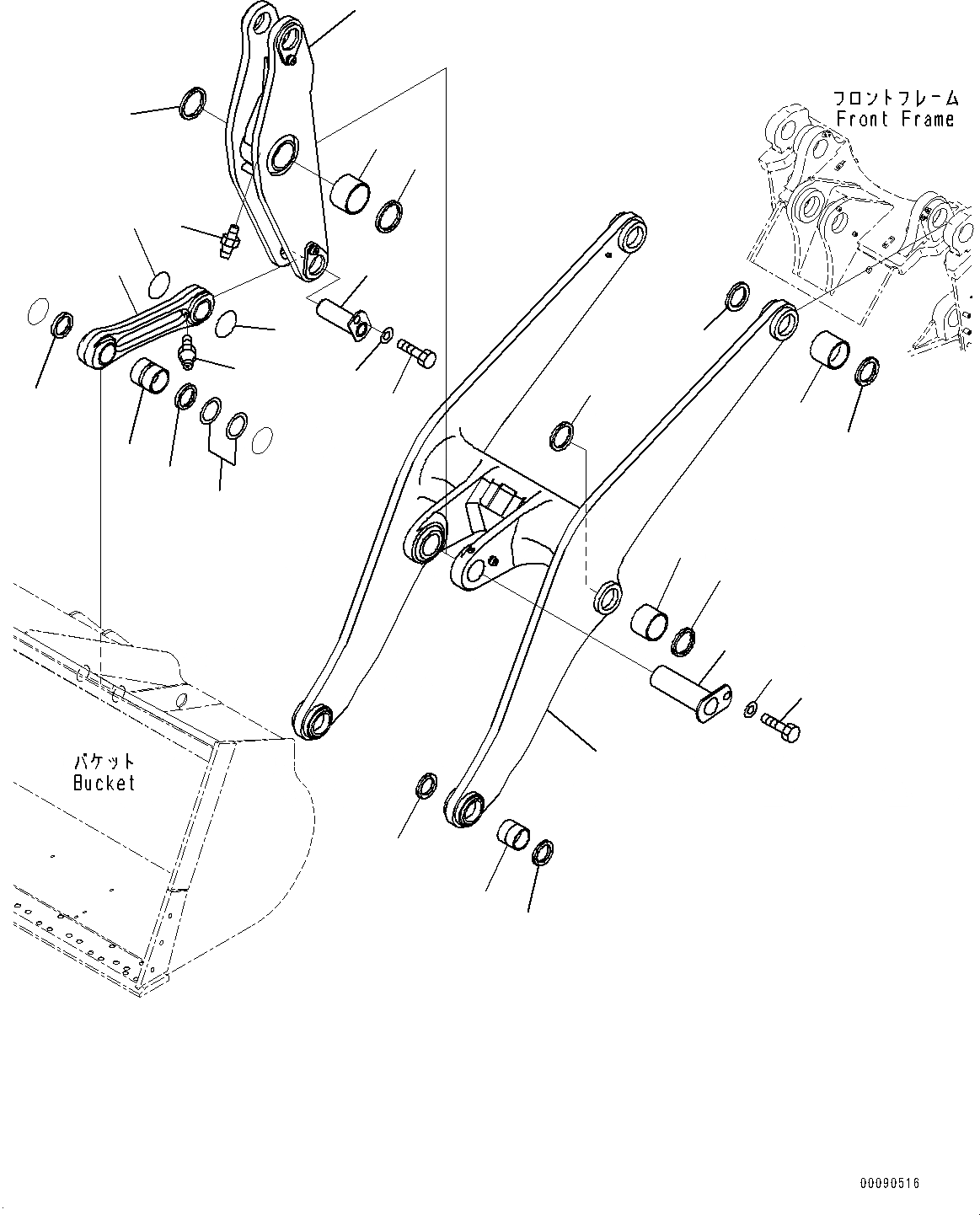 フロントフレーム
Front Frame

バケット
Bucket

00090516