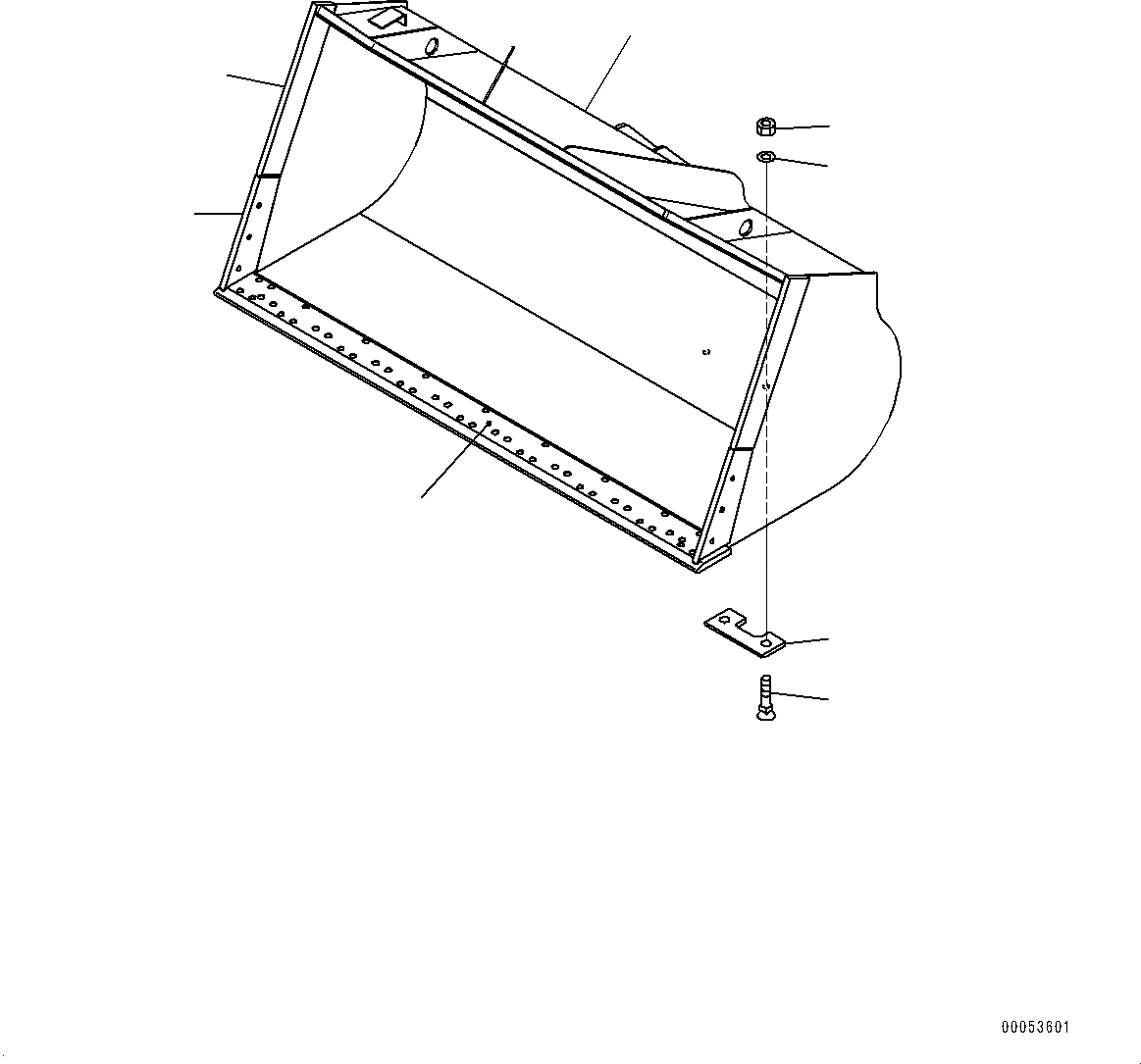 00053601