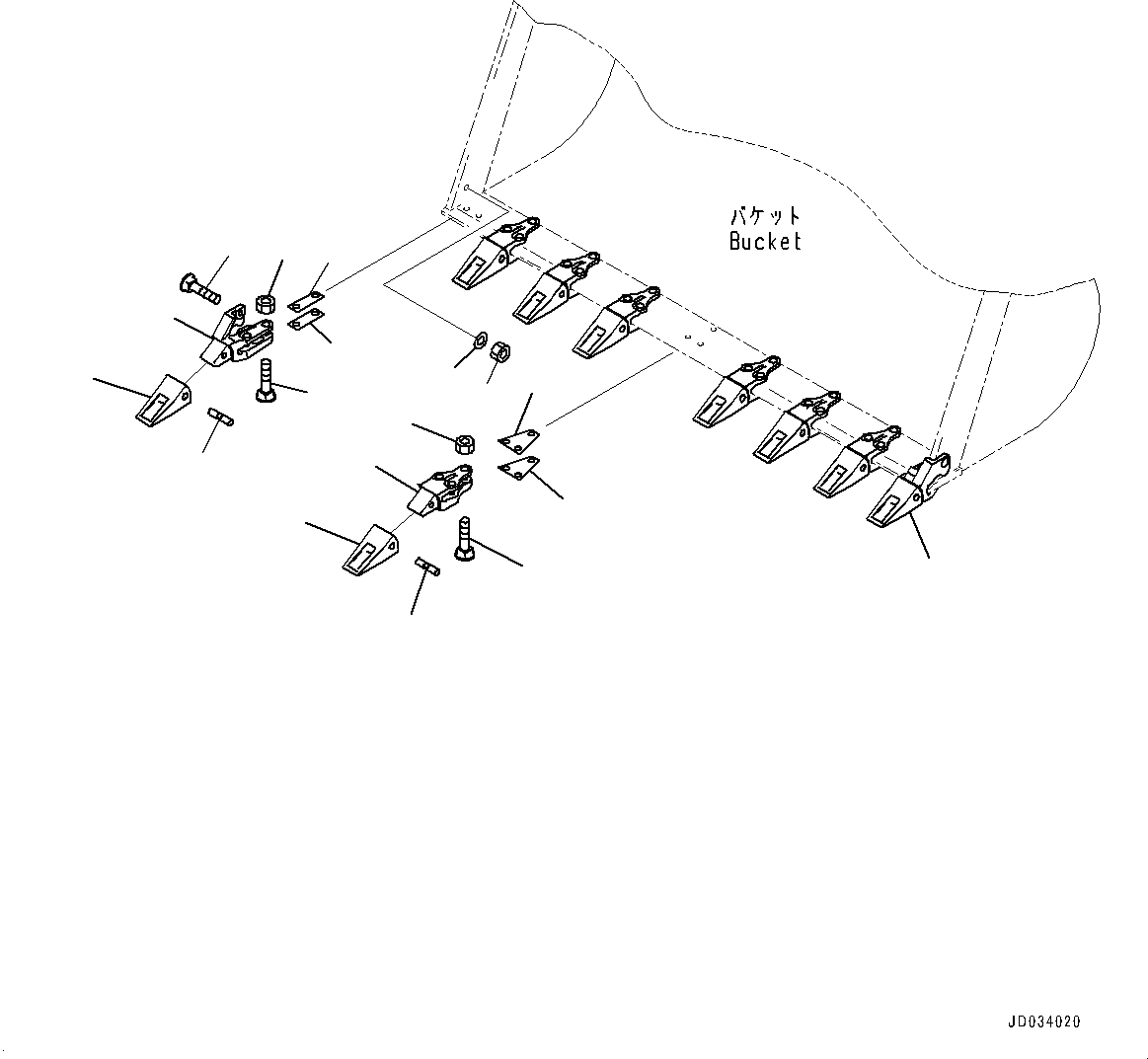 バケット
Bucket

JD034020