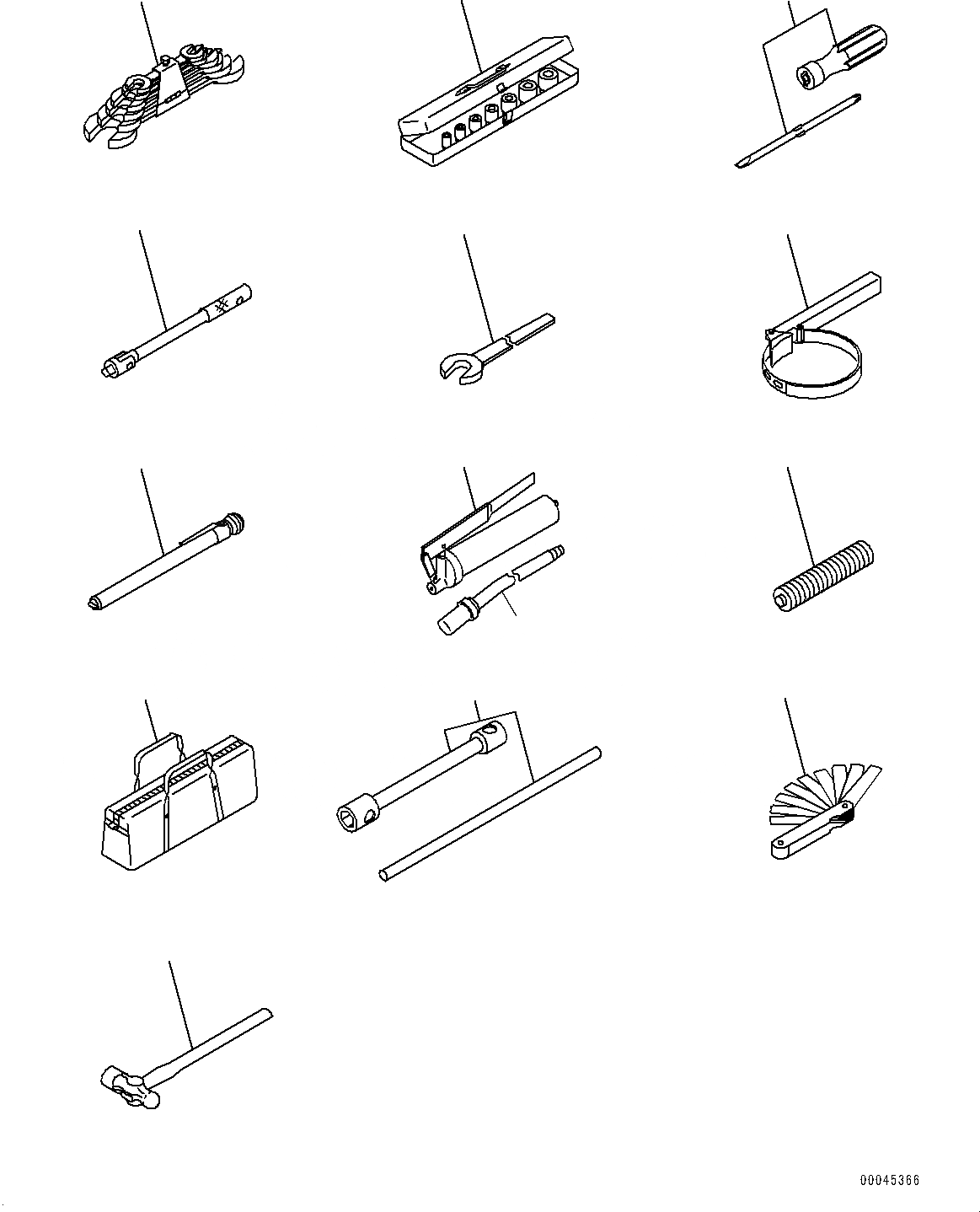 00045366