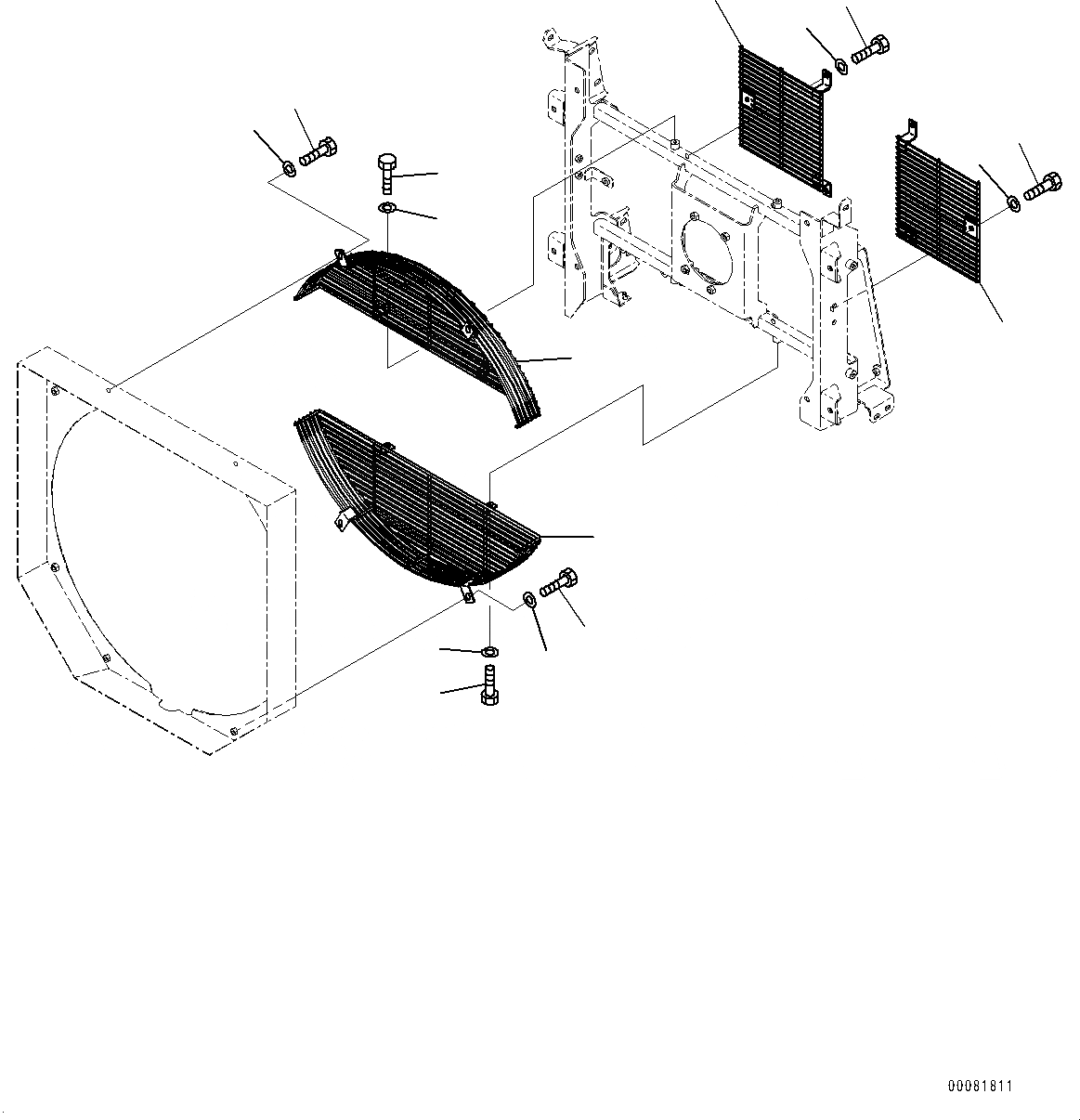 00081811