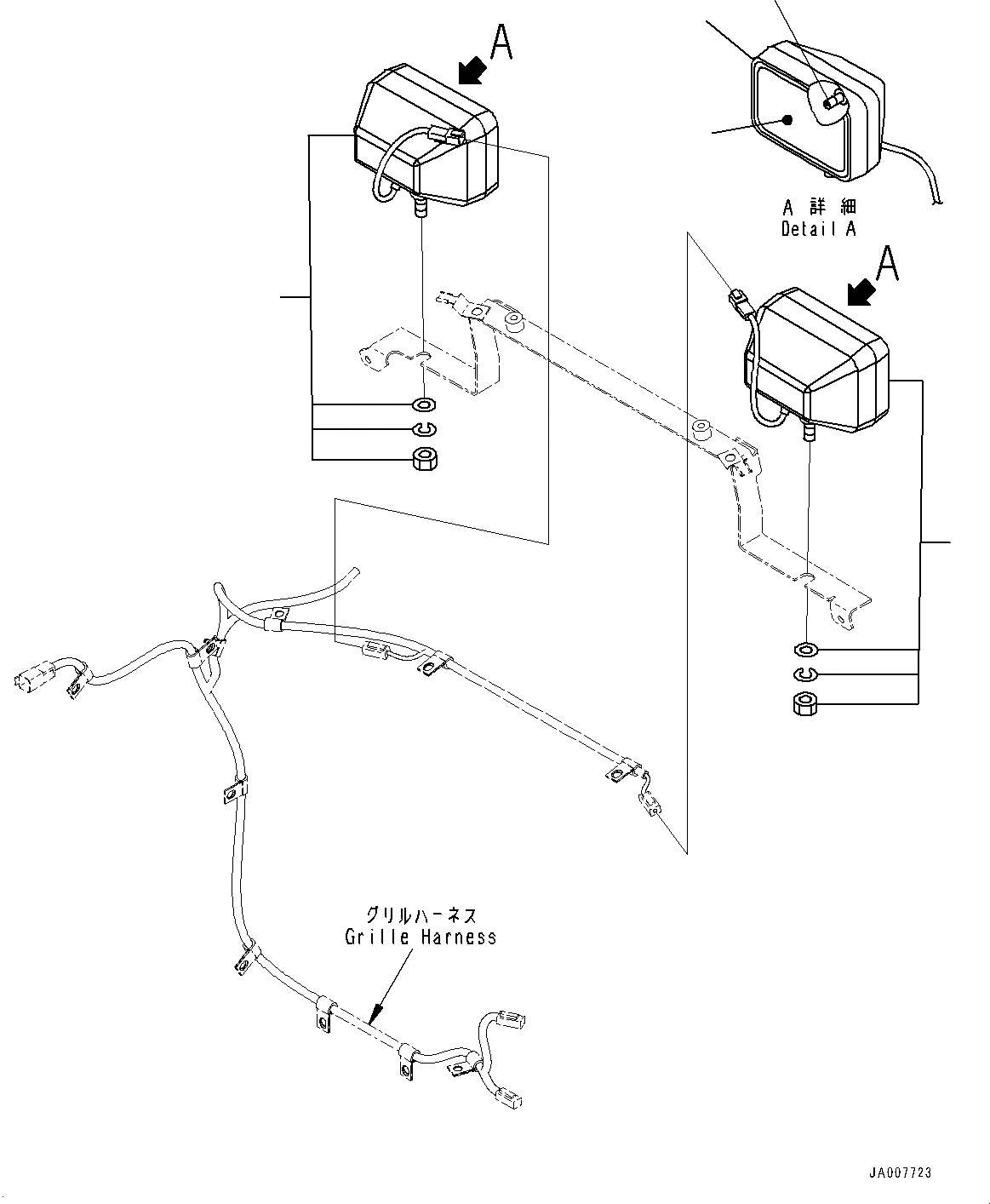 A

A 詳 細
Detail A

A

グリルハーネス
Grille Harness

JA007723