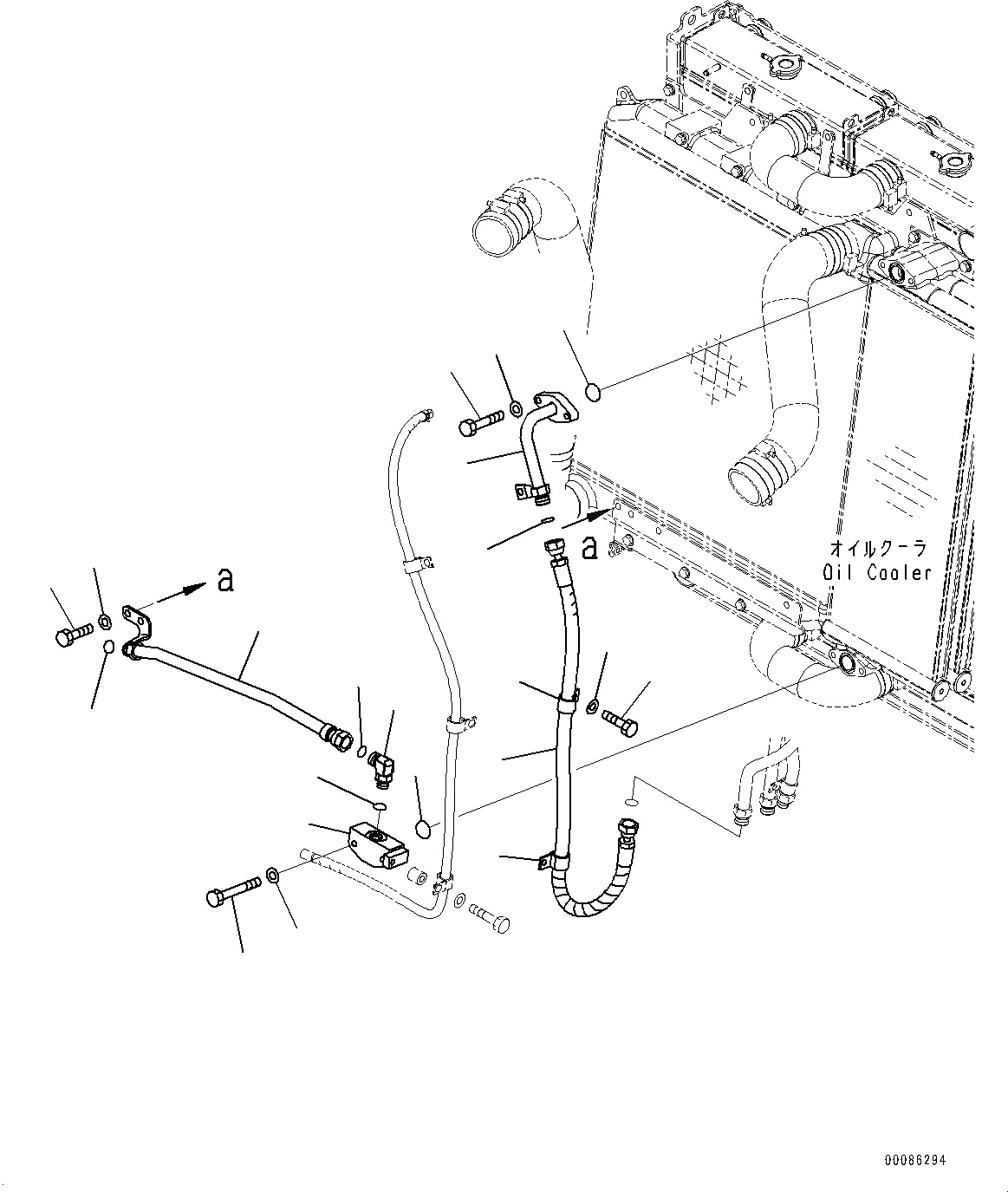 a

a

オイルクーラ
Oil Cooler

00086294