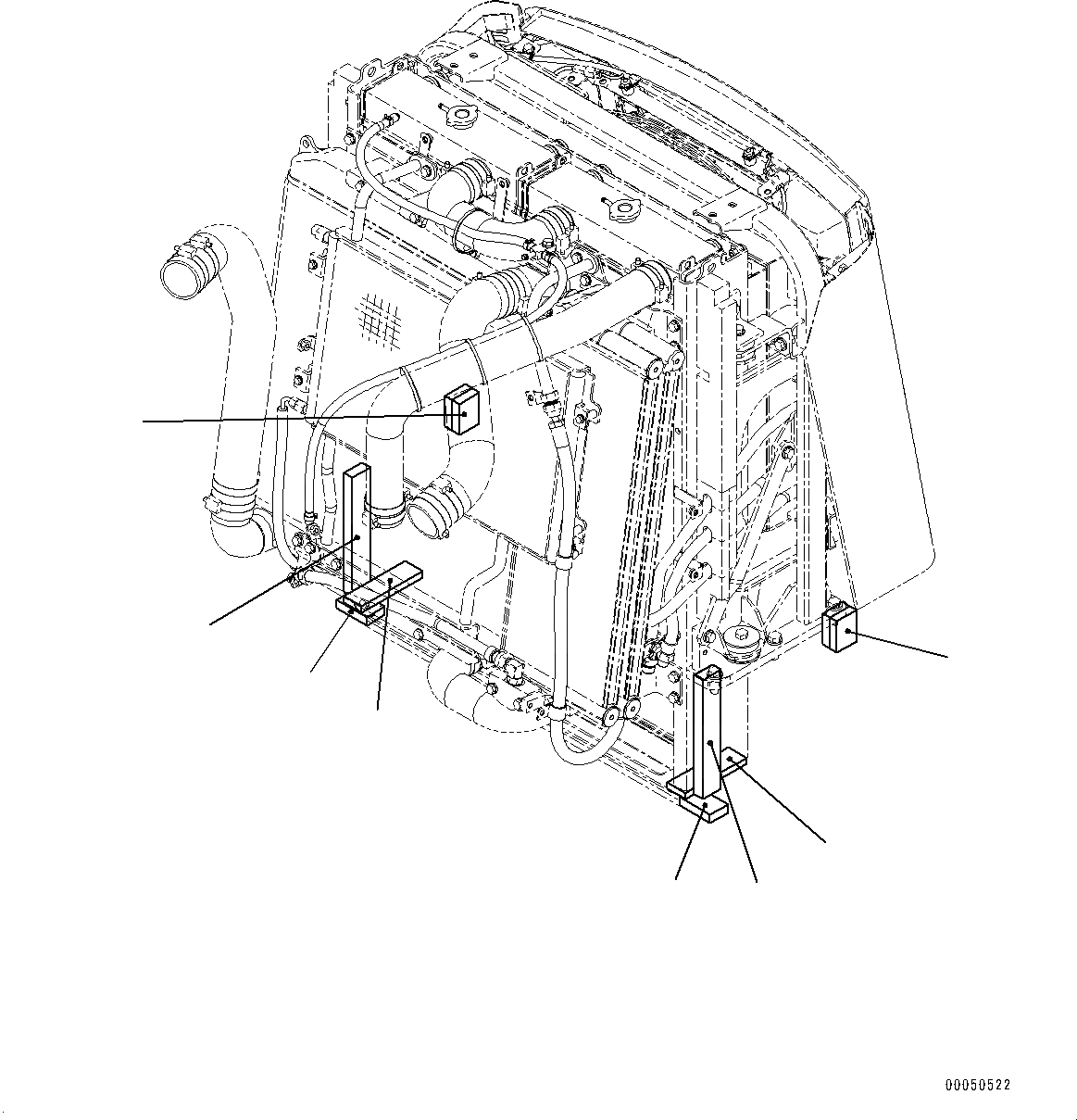 00050522