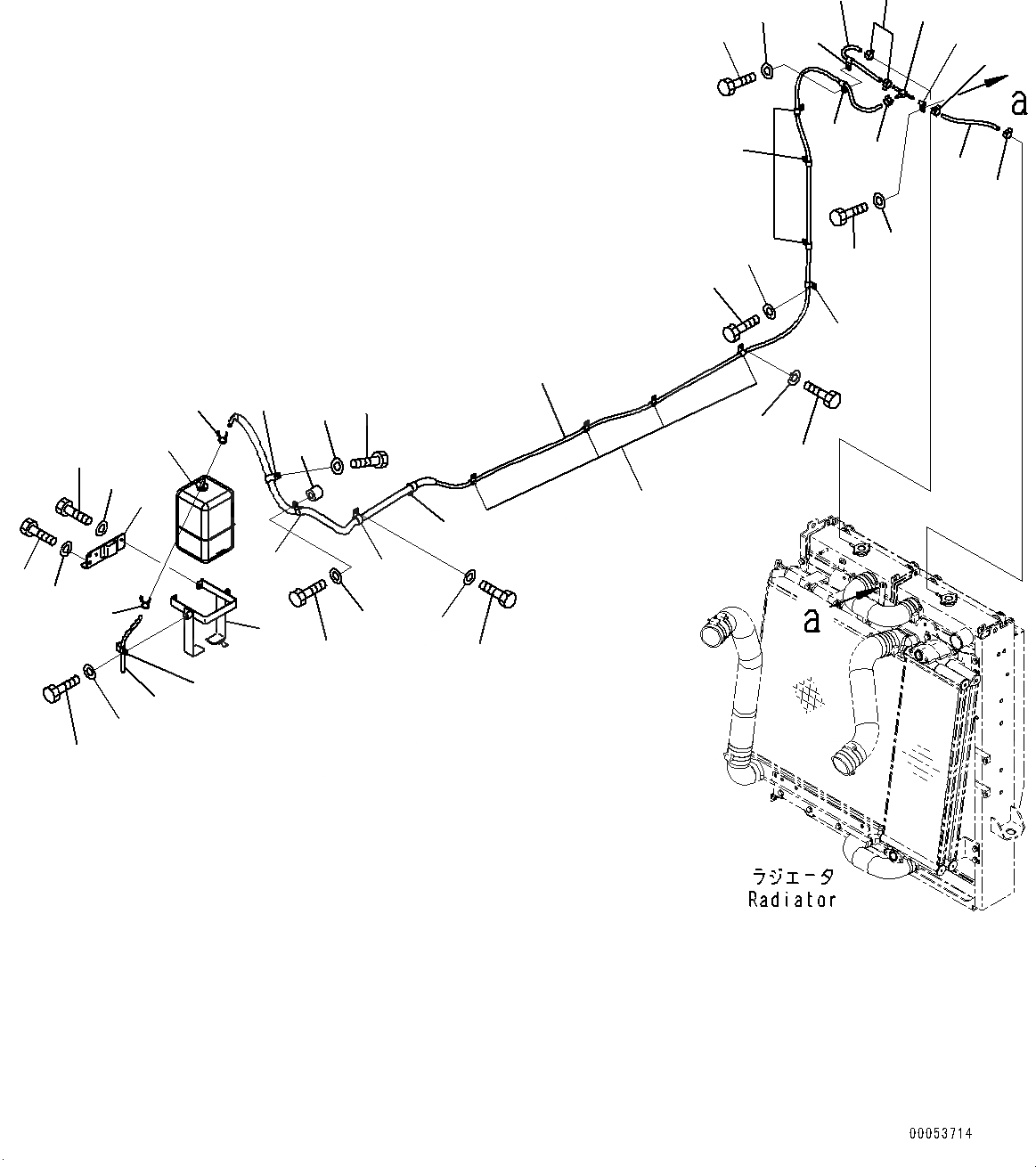 a

a

ラジエータ
Radiator

00053714