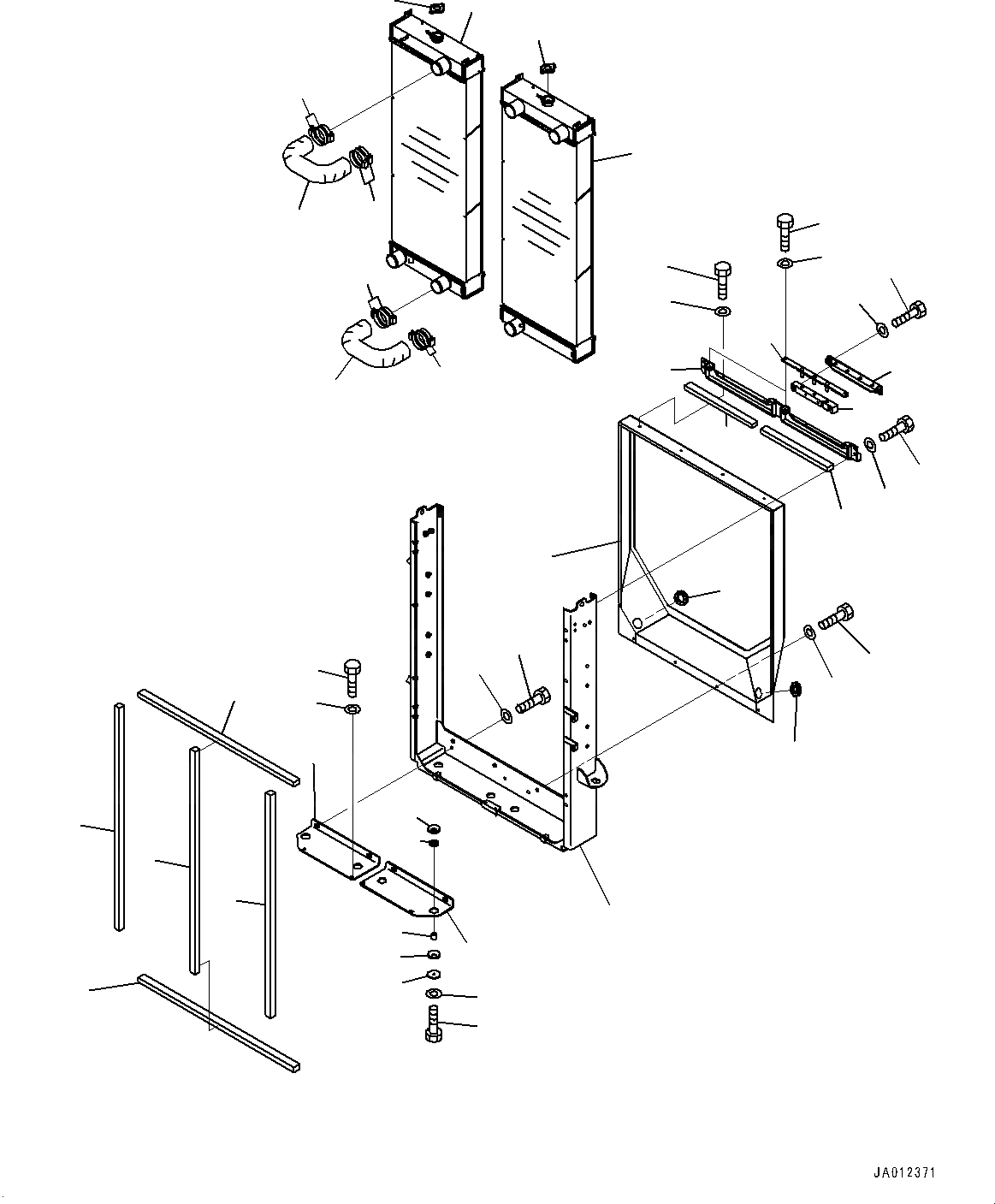 JA012371