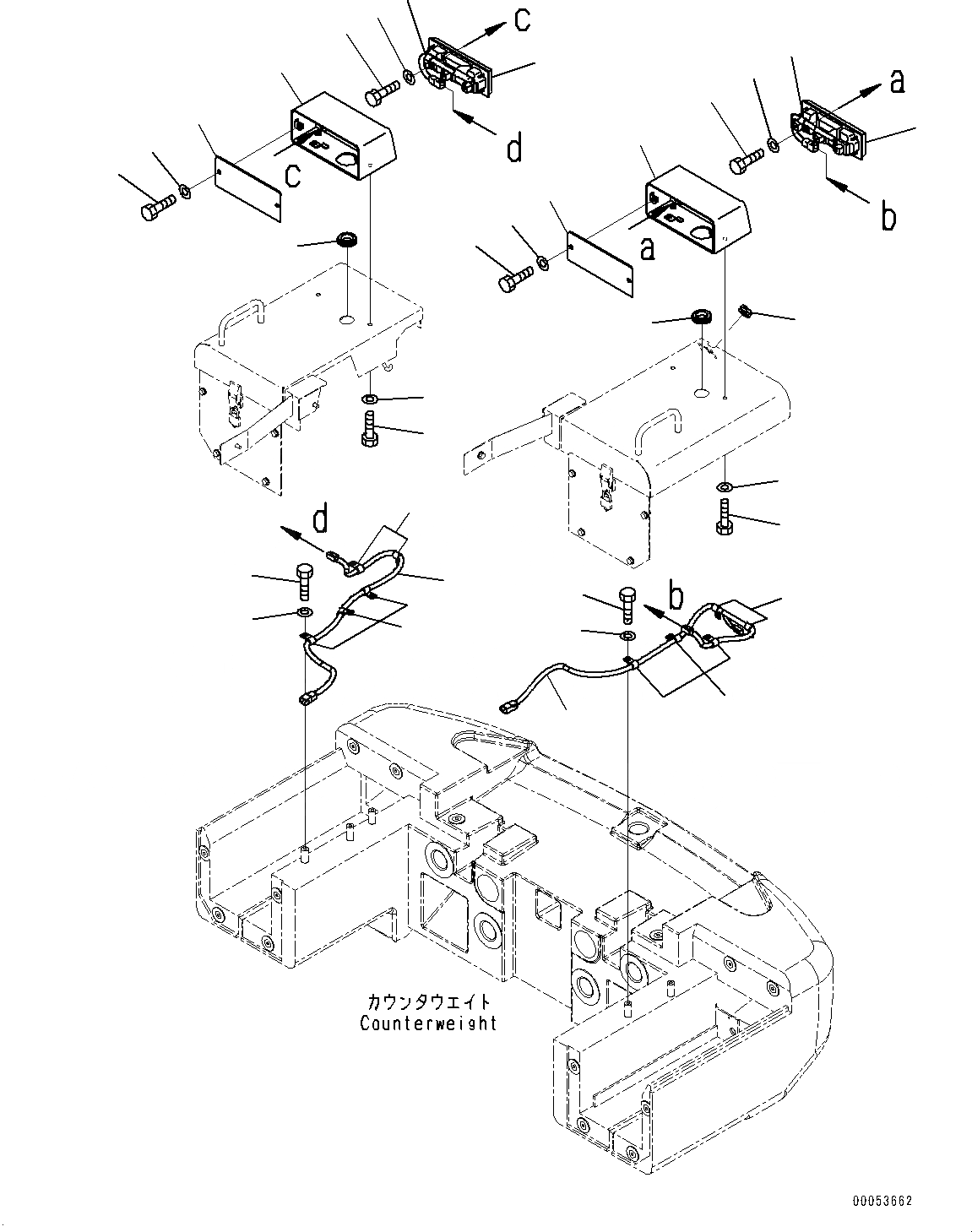 c
d
c
a
b
a
d
b
カウンタウエイト
Counterweight
00053662