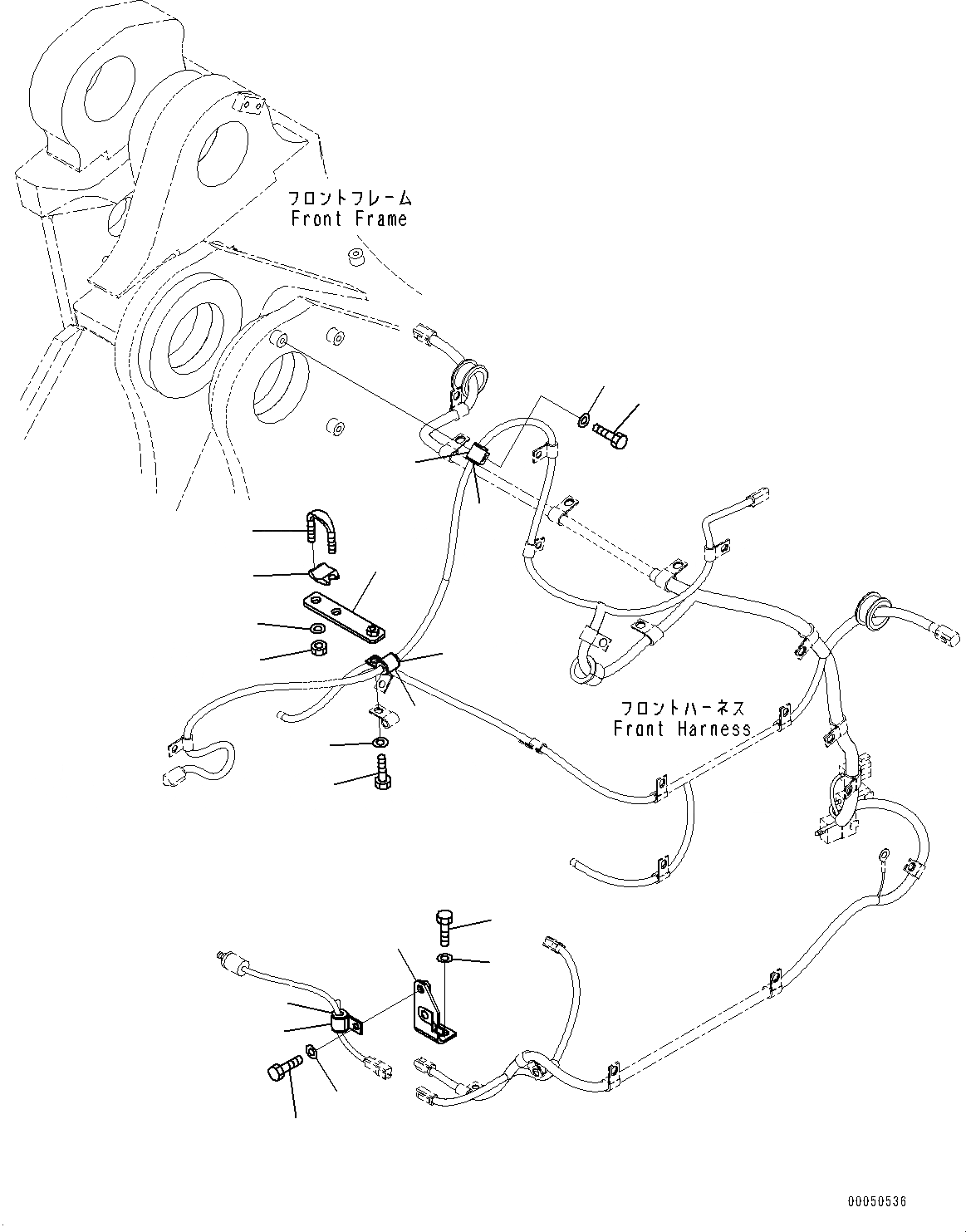 フロントフレーム
Front Frame

フロントハーネス
Front Harness

00050536