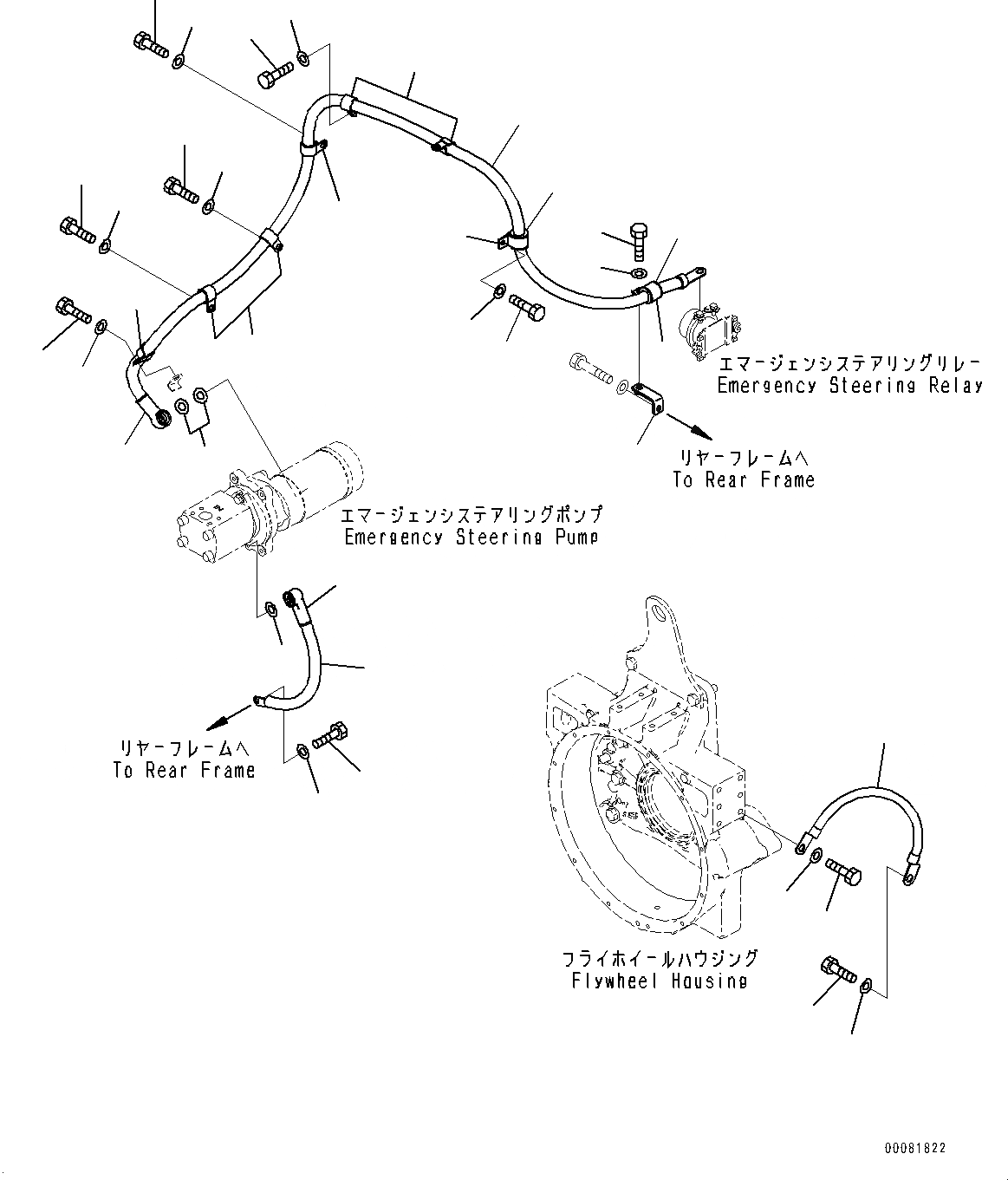 エマージェンシステアリングリレー
Emergency Steering Relay

リヤーフレームへ
To Rear Frame

エマージェンシステアリングポンプ
Emergency Steering Pump

リヤーフレームへ
To Rear Frame

フライホイールハウジング
Flywheel Housing

00081822