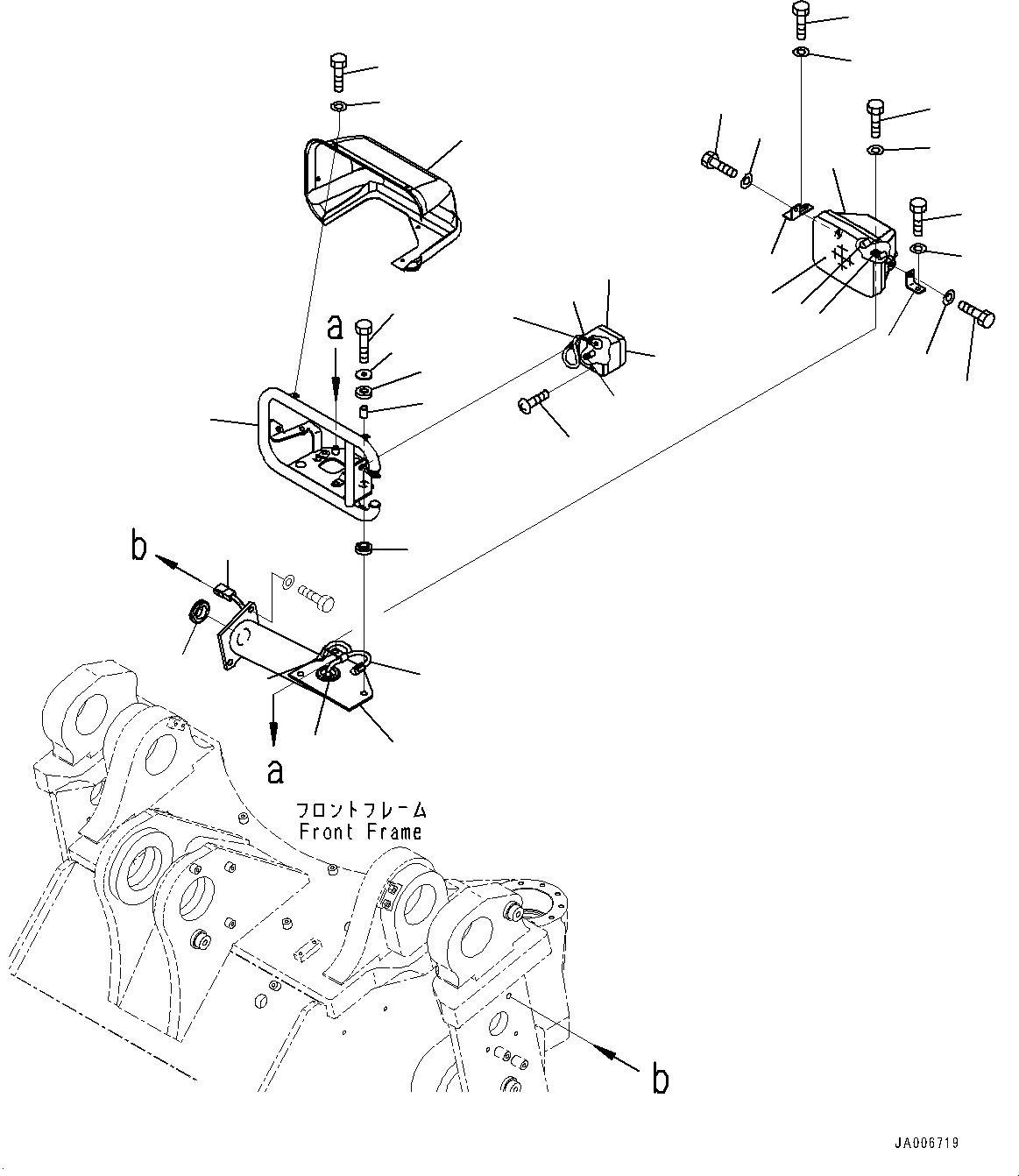 a

b

a

フロントフレーム
Front Frame

b

JA006719