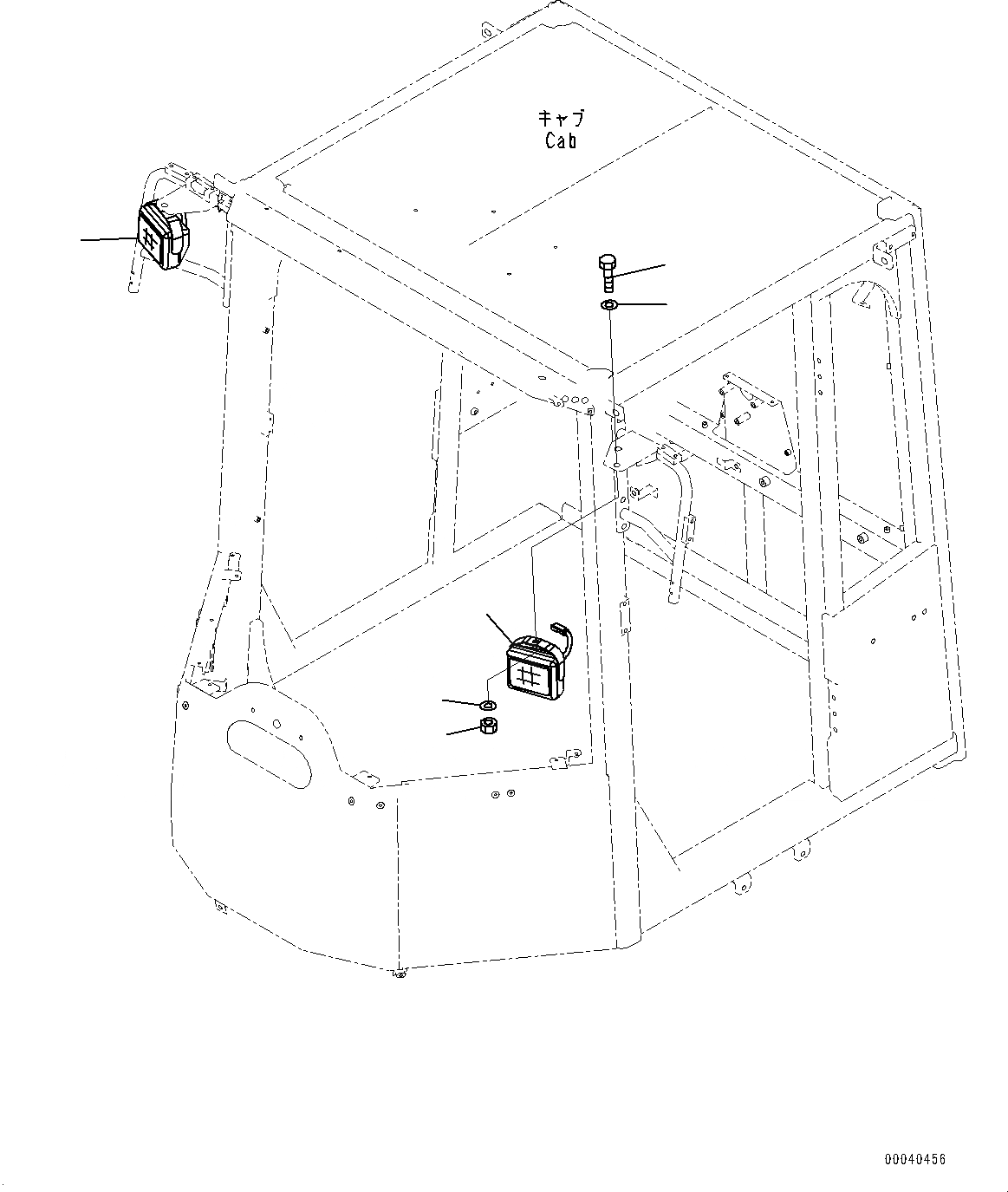 キャブ
Cab

00040456