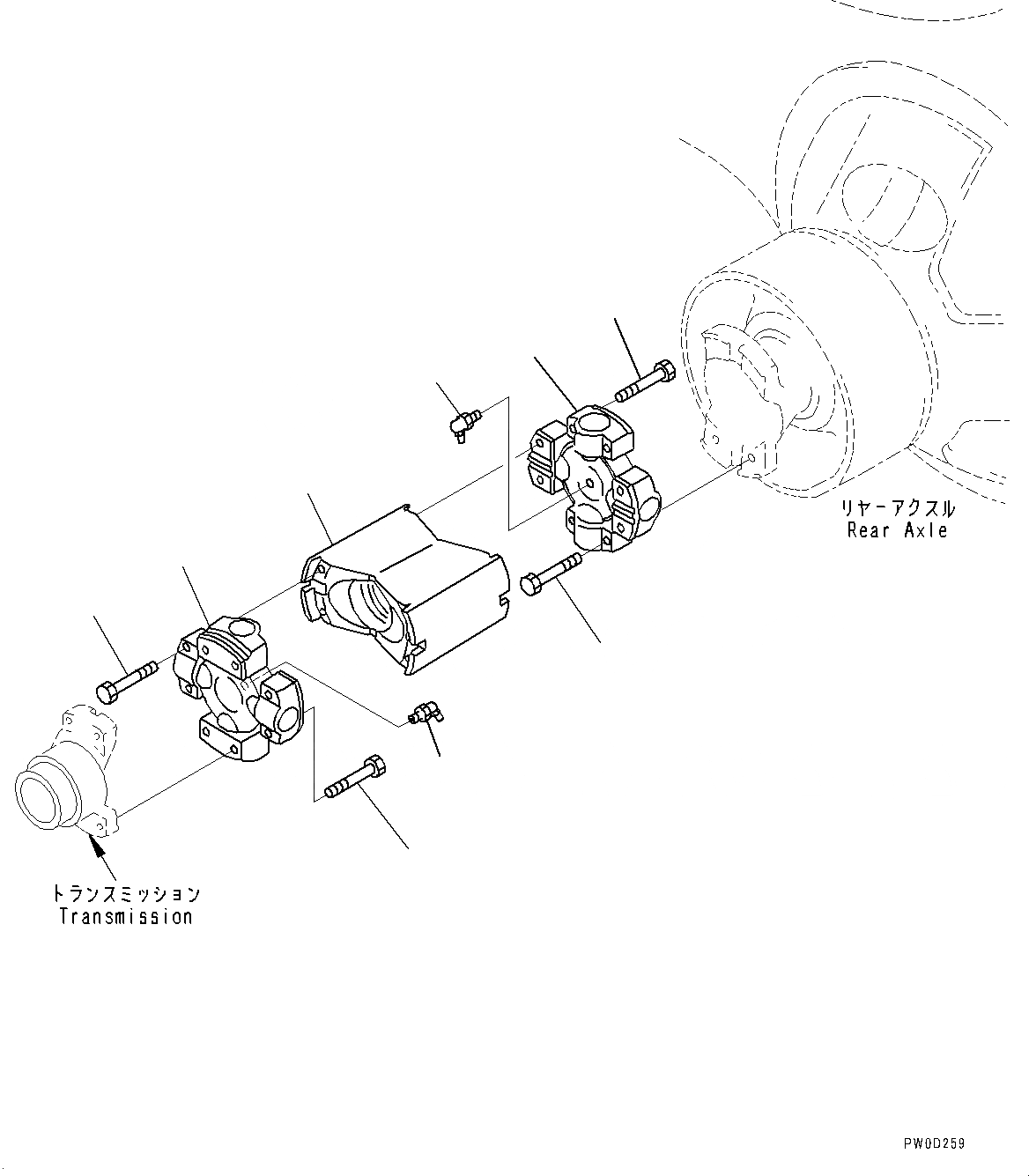 リヤーアクスル
Rear Axle

トランスミッション
Transmission

PW0D259