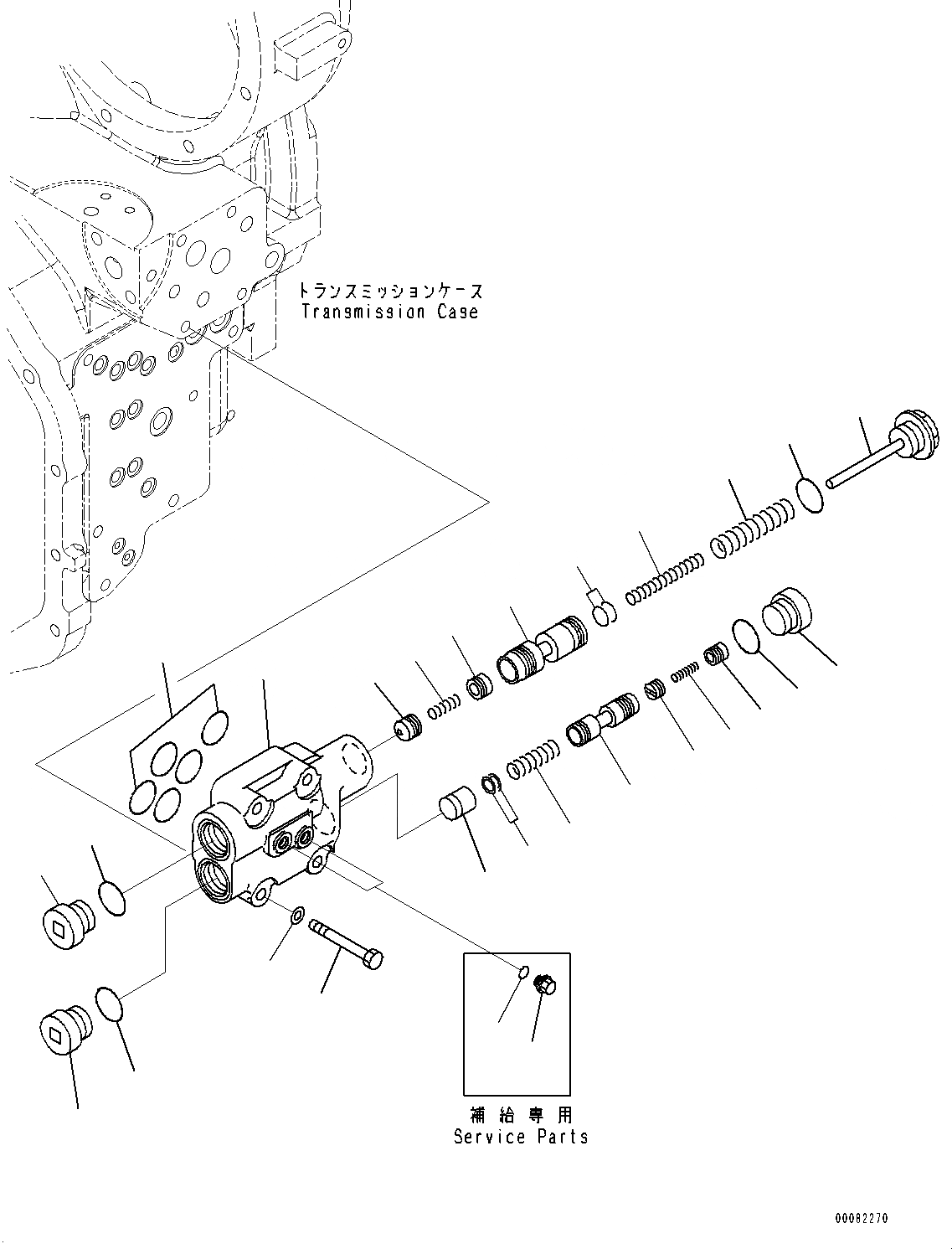 トランスミッションケース
Transmission Case

補給専用
Service Parts

00082270