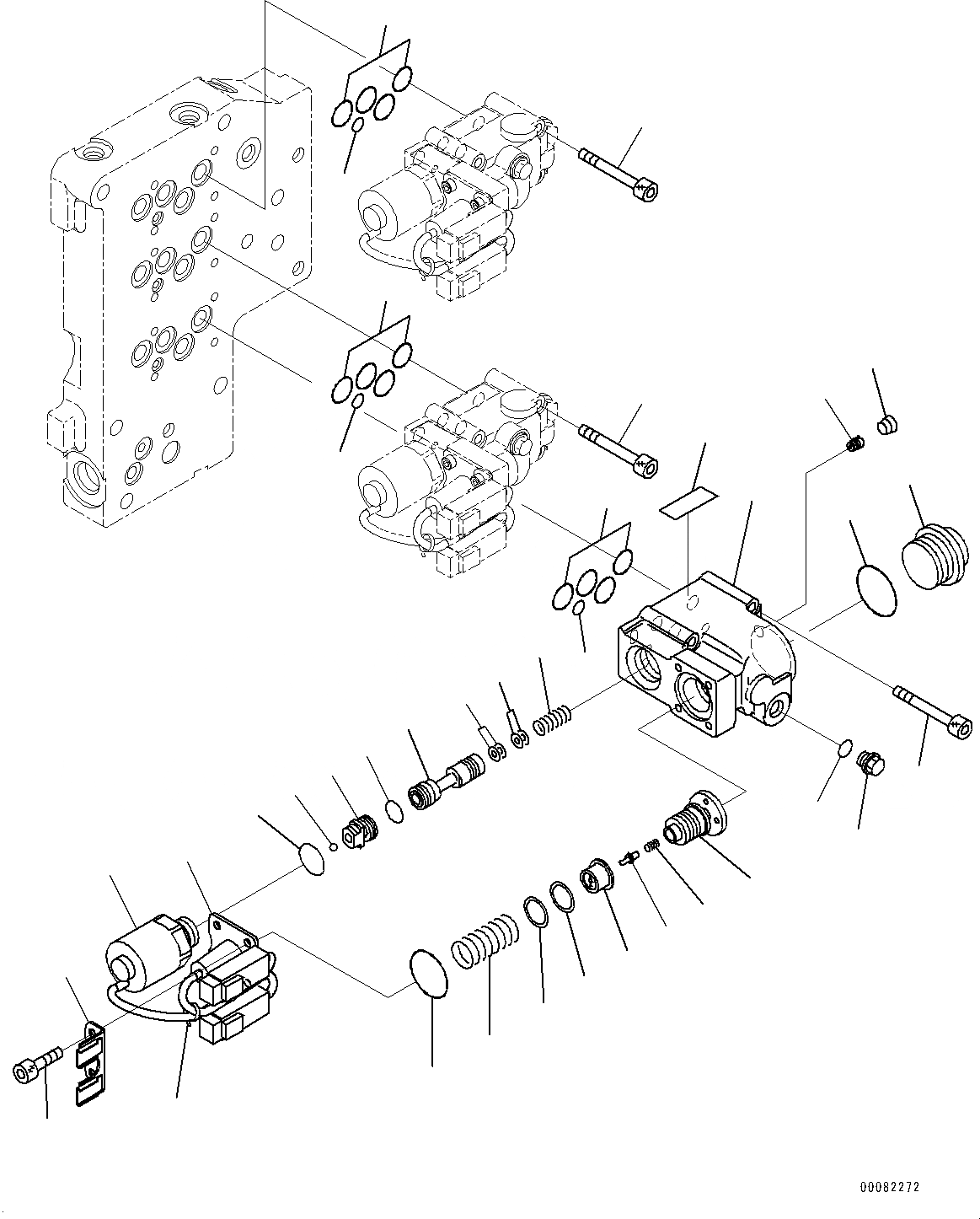 00082272