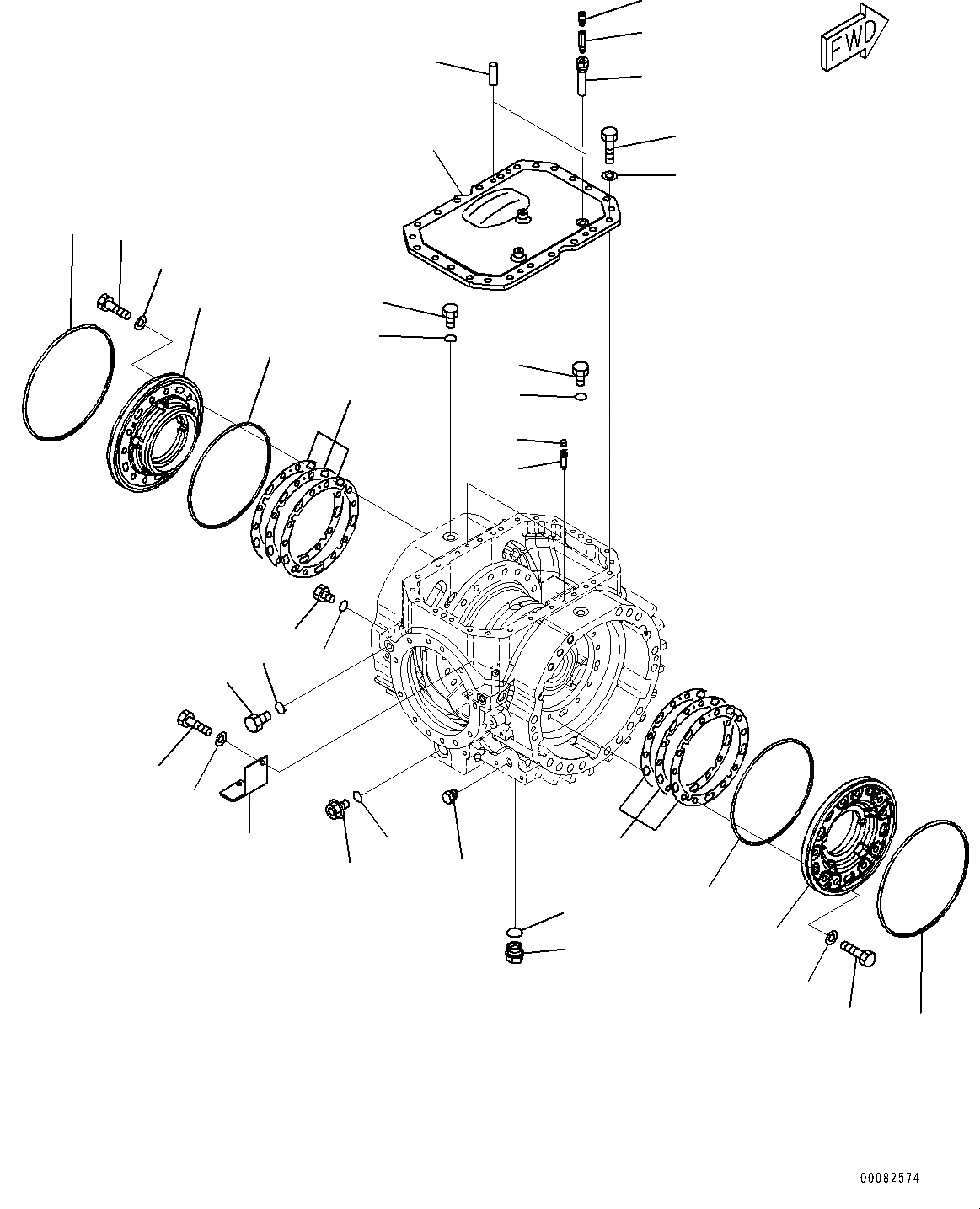 FWD

00082574