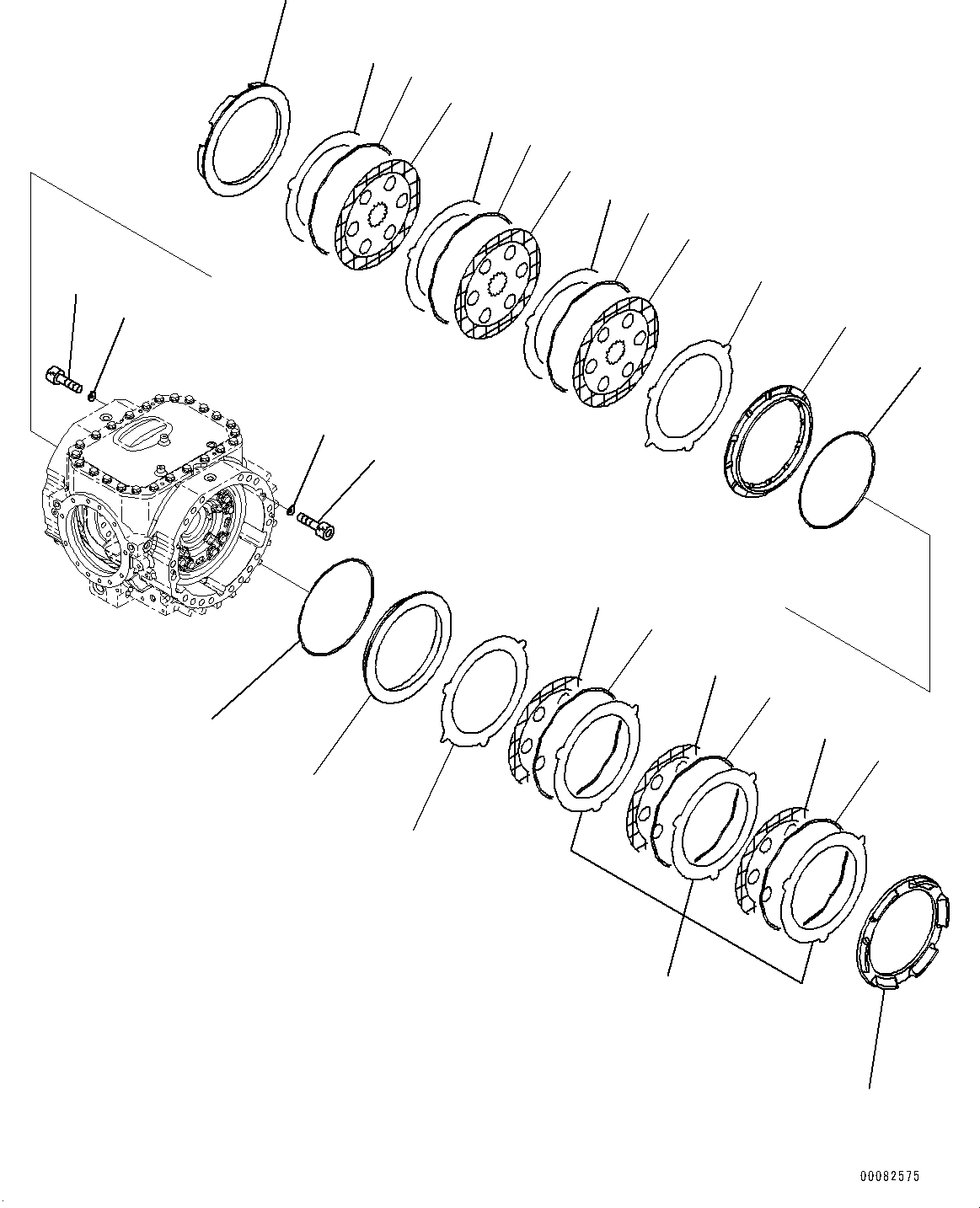 00082575