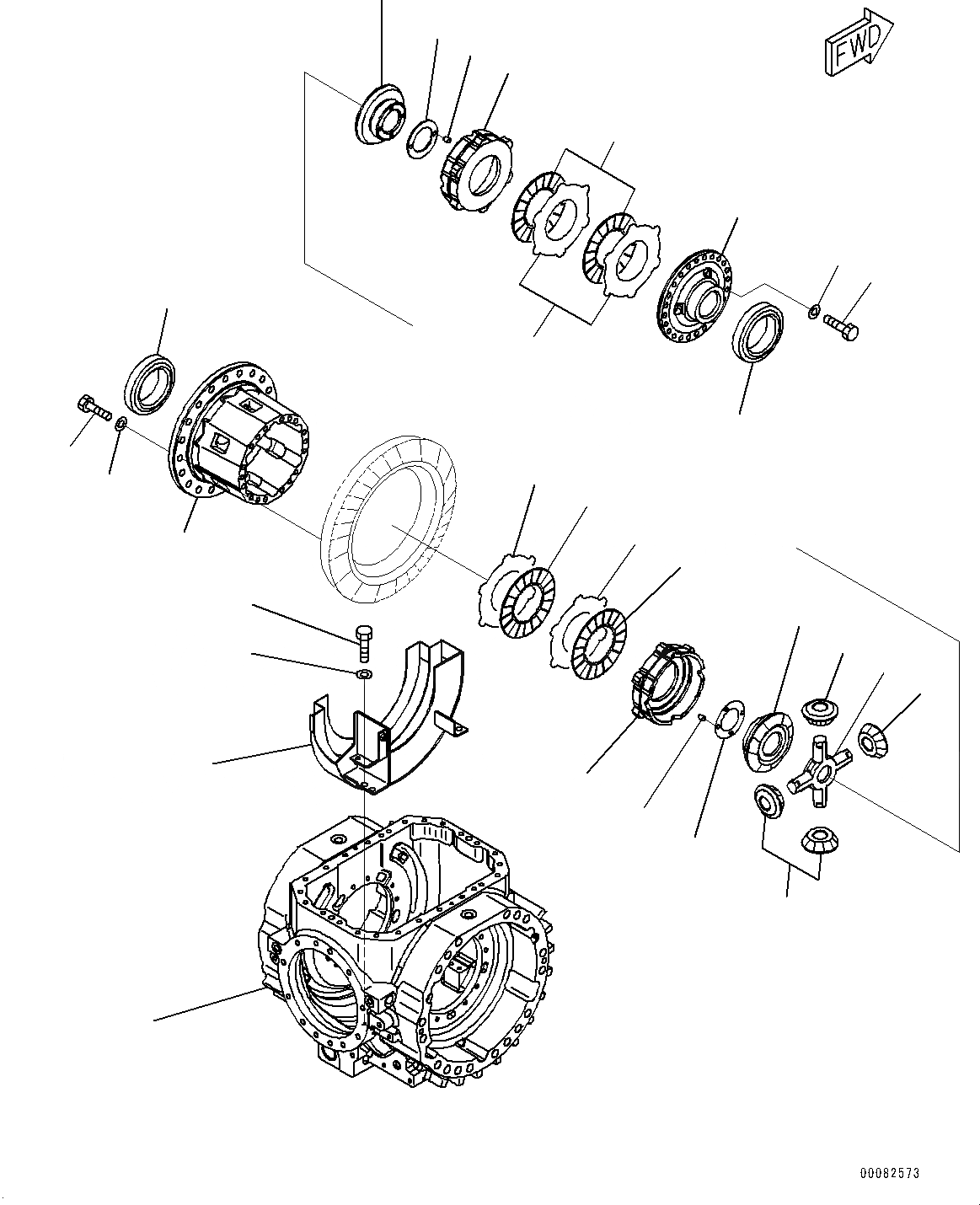 FWD

00082573