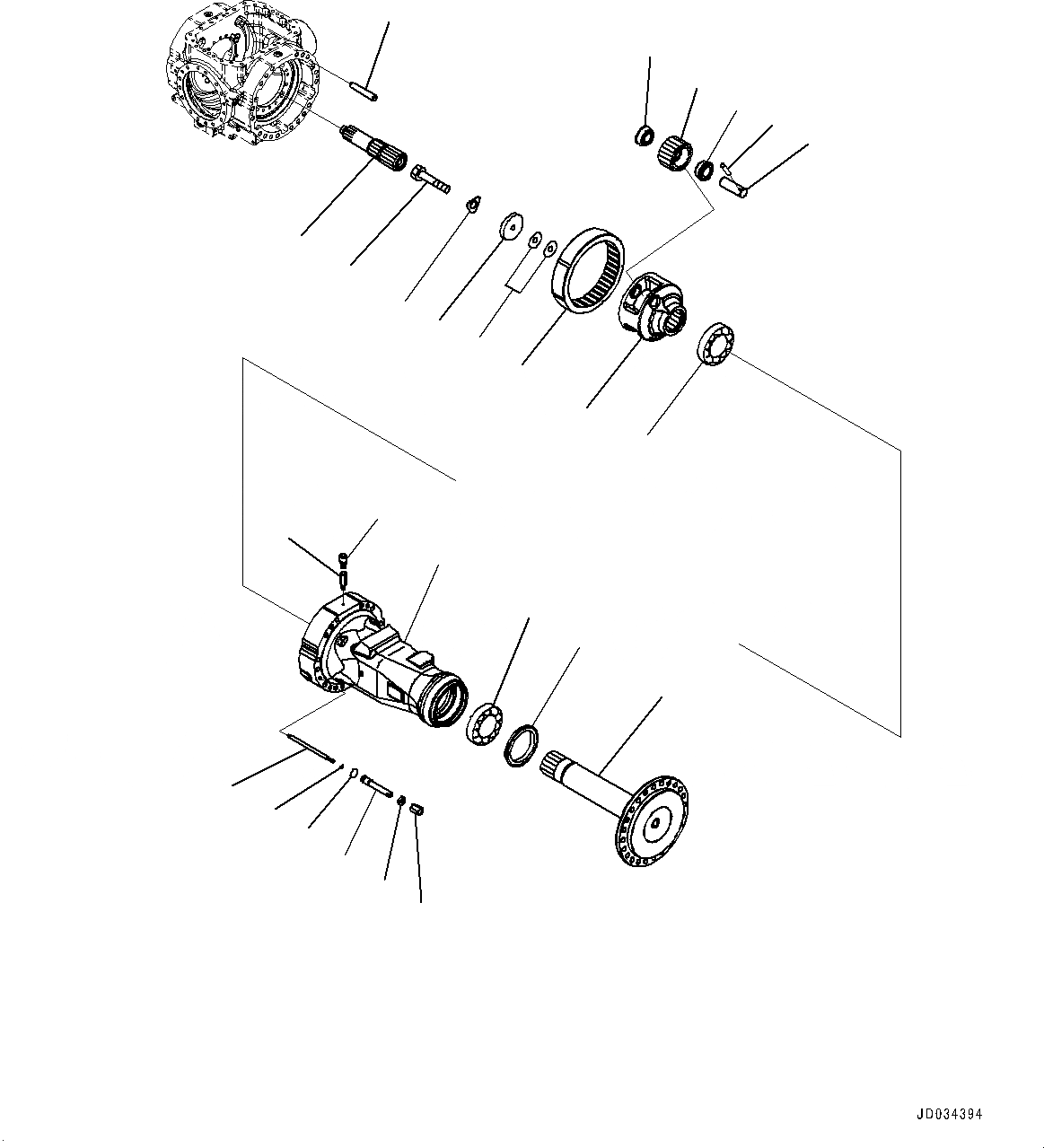 JD034394