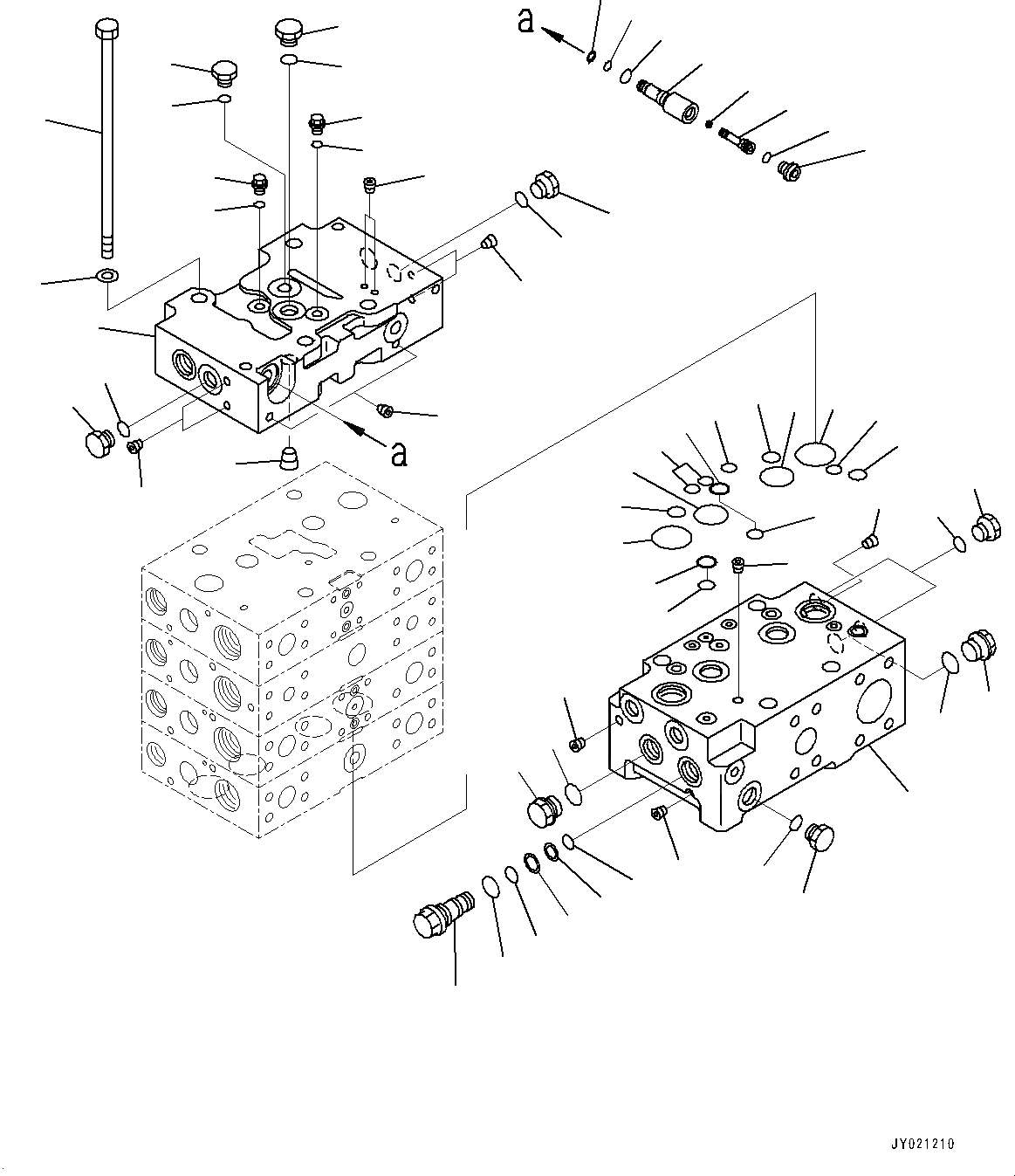 a

a

JY021210