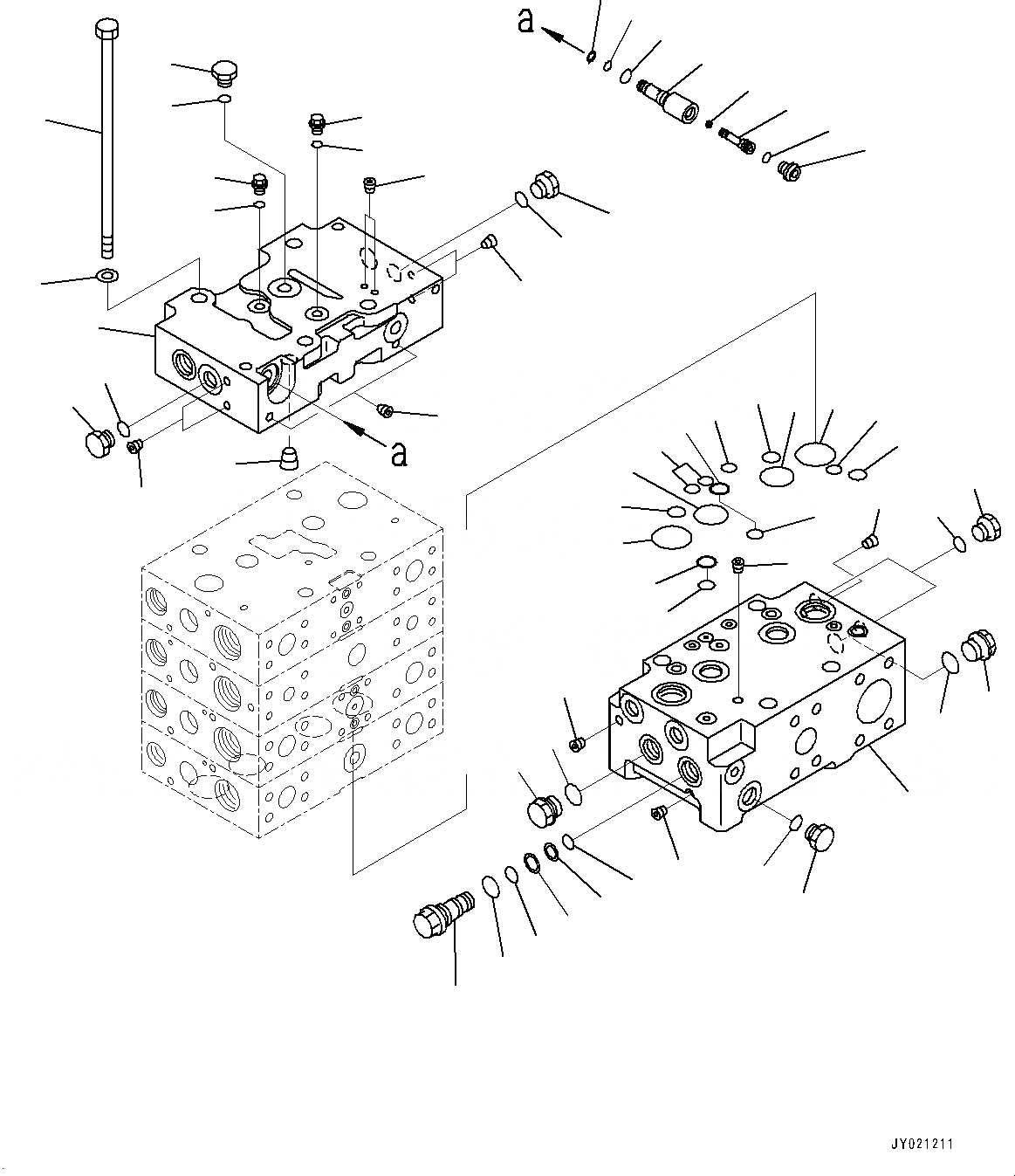 a

a

JY021211