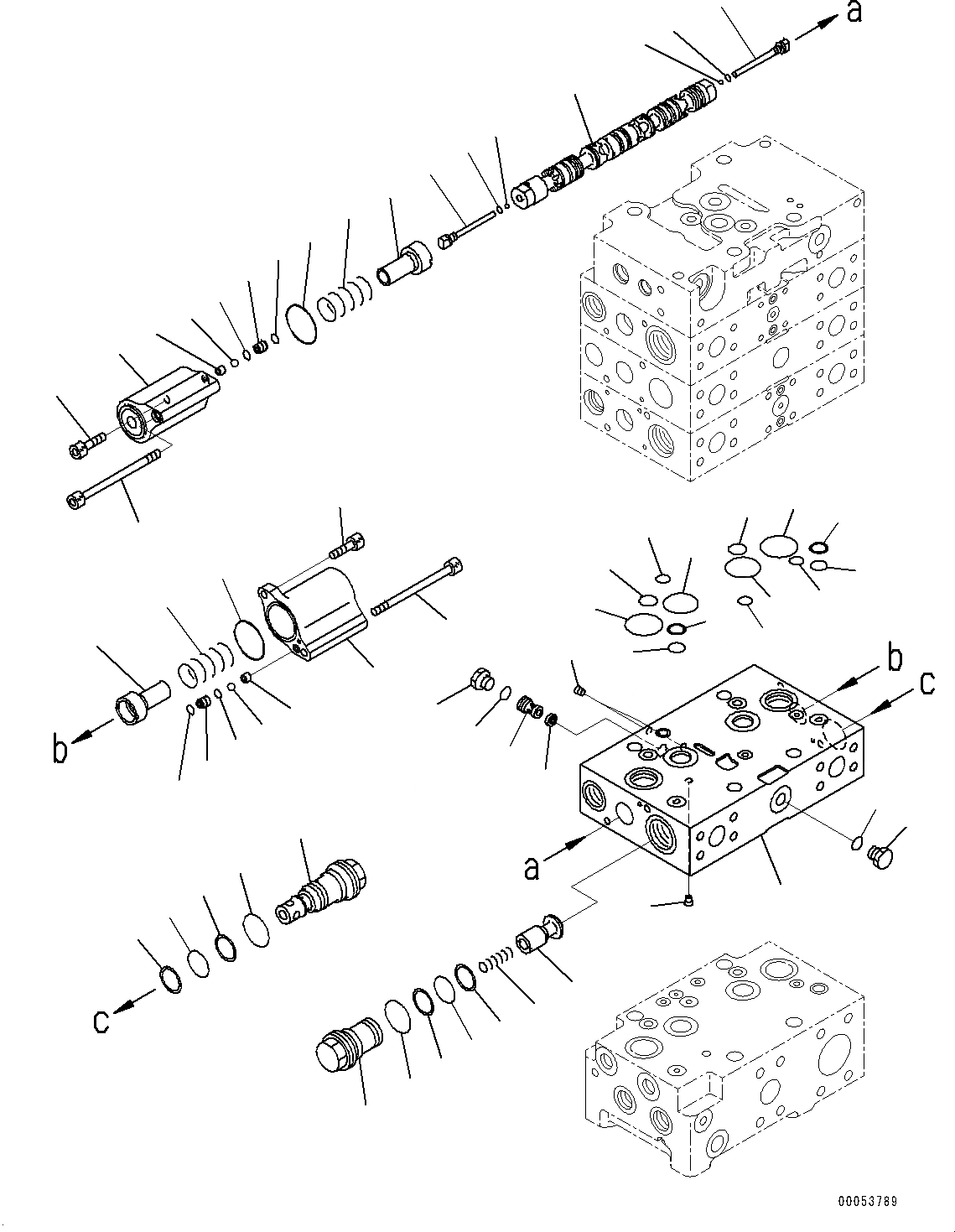 a

b

c

b

a

c

00053789