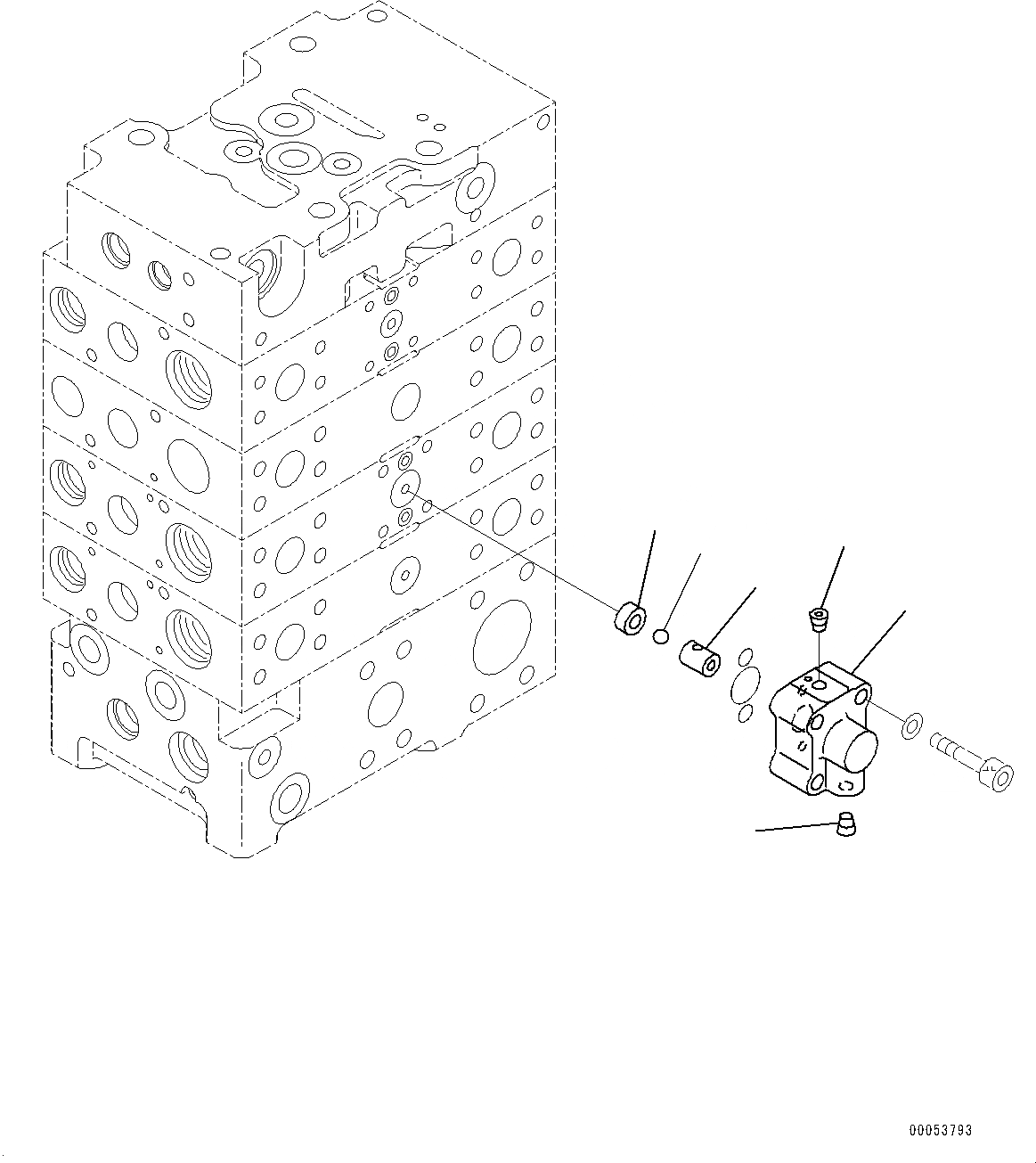 00053793