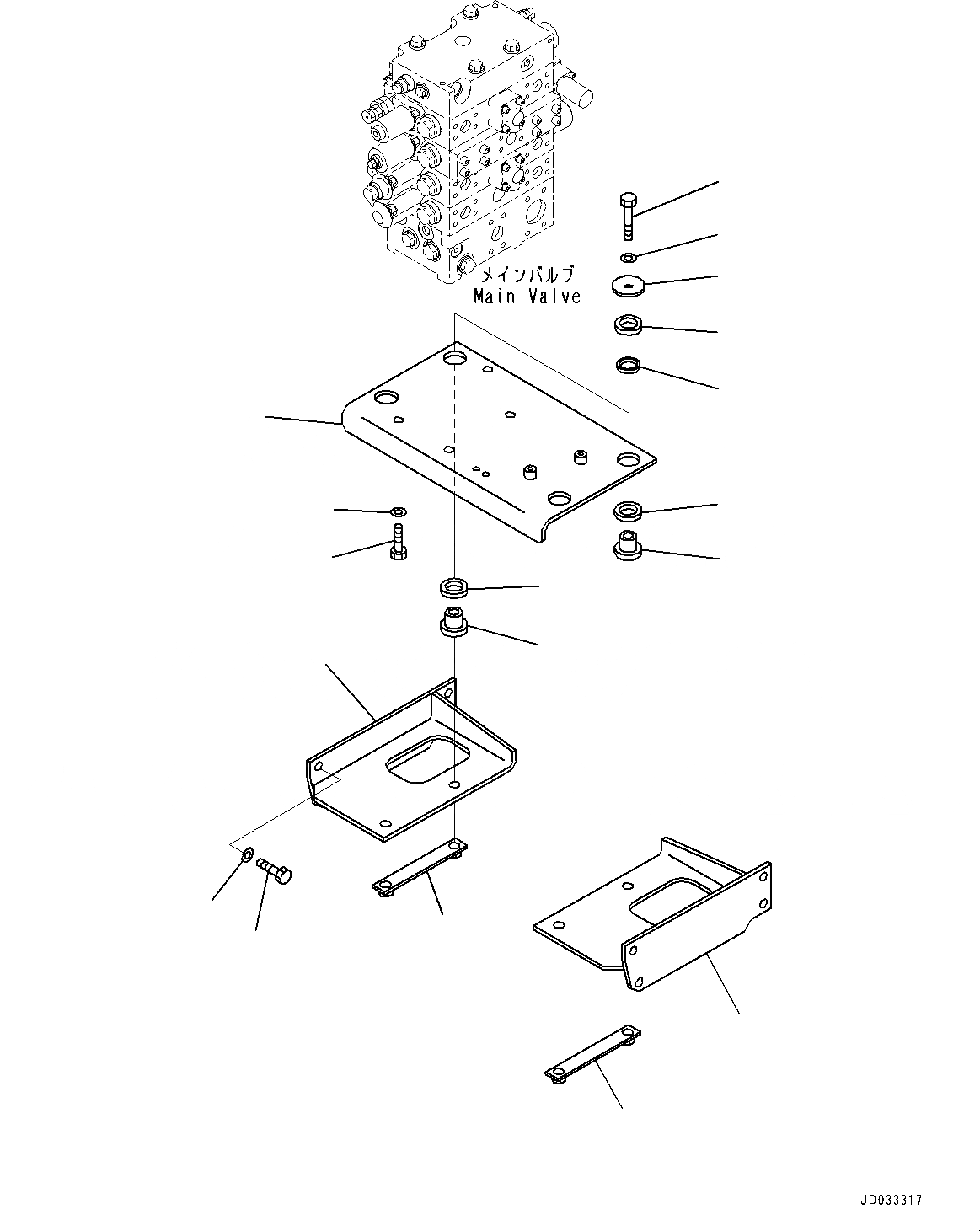 メインバルブ
Main Valve

JD033317