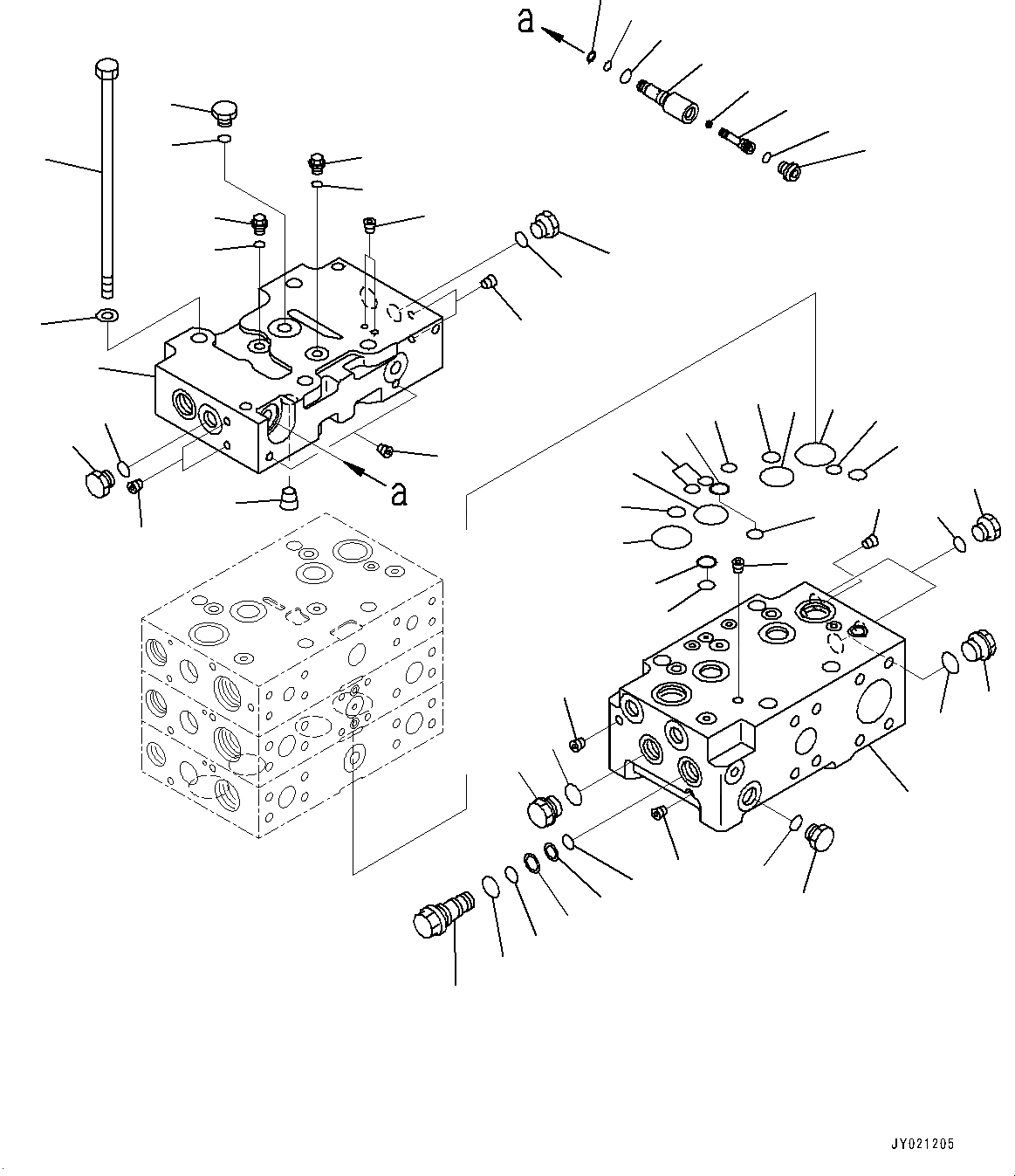 a

a

JY021205