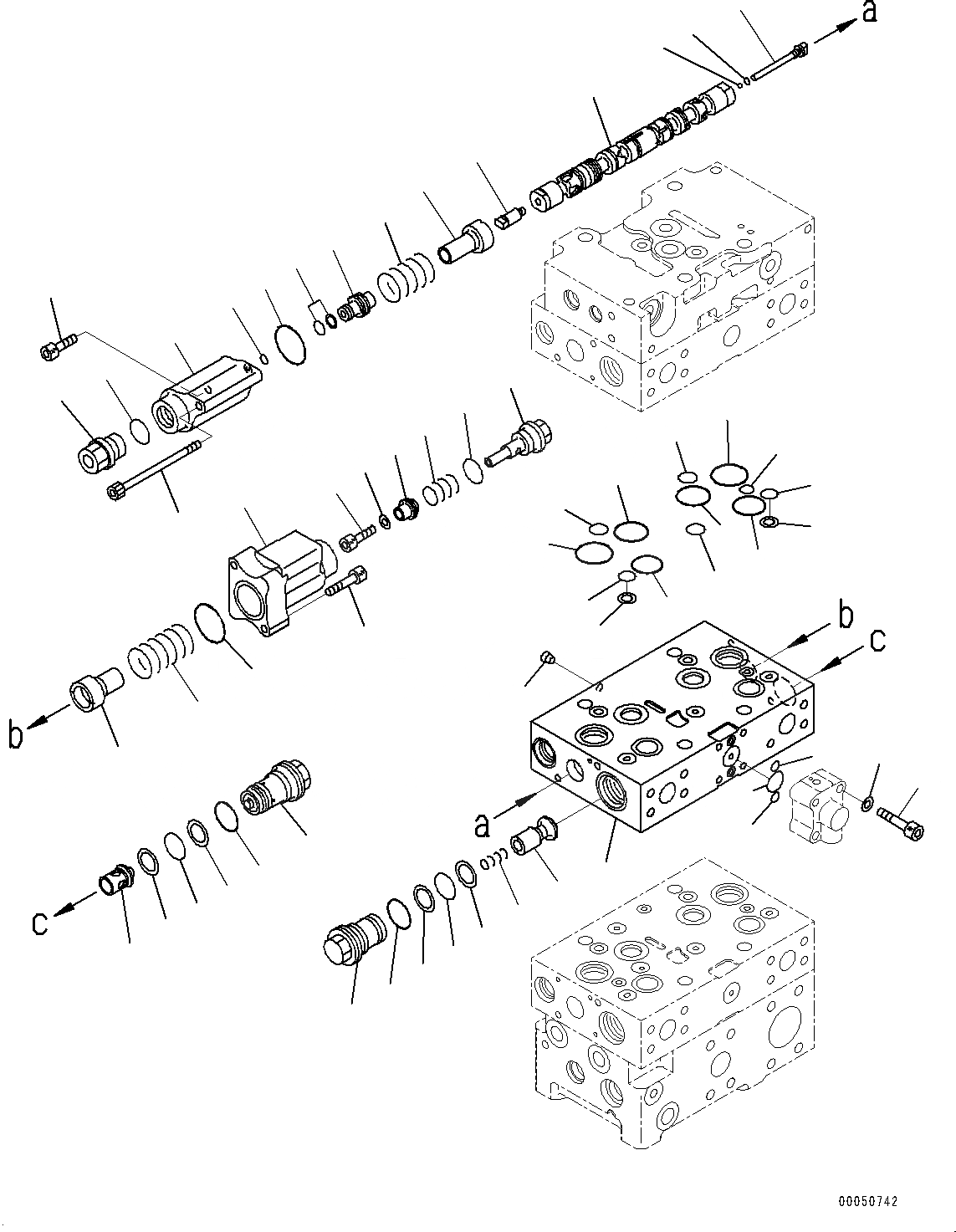 a

b
c

b

a

c

00050742