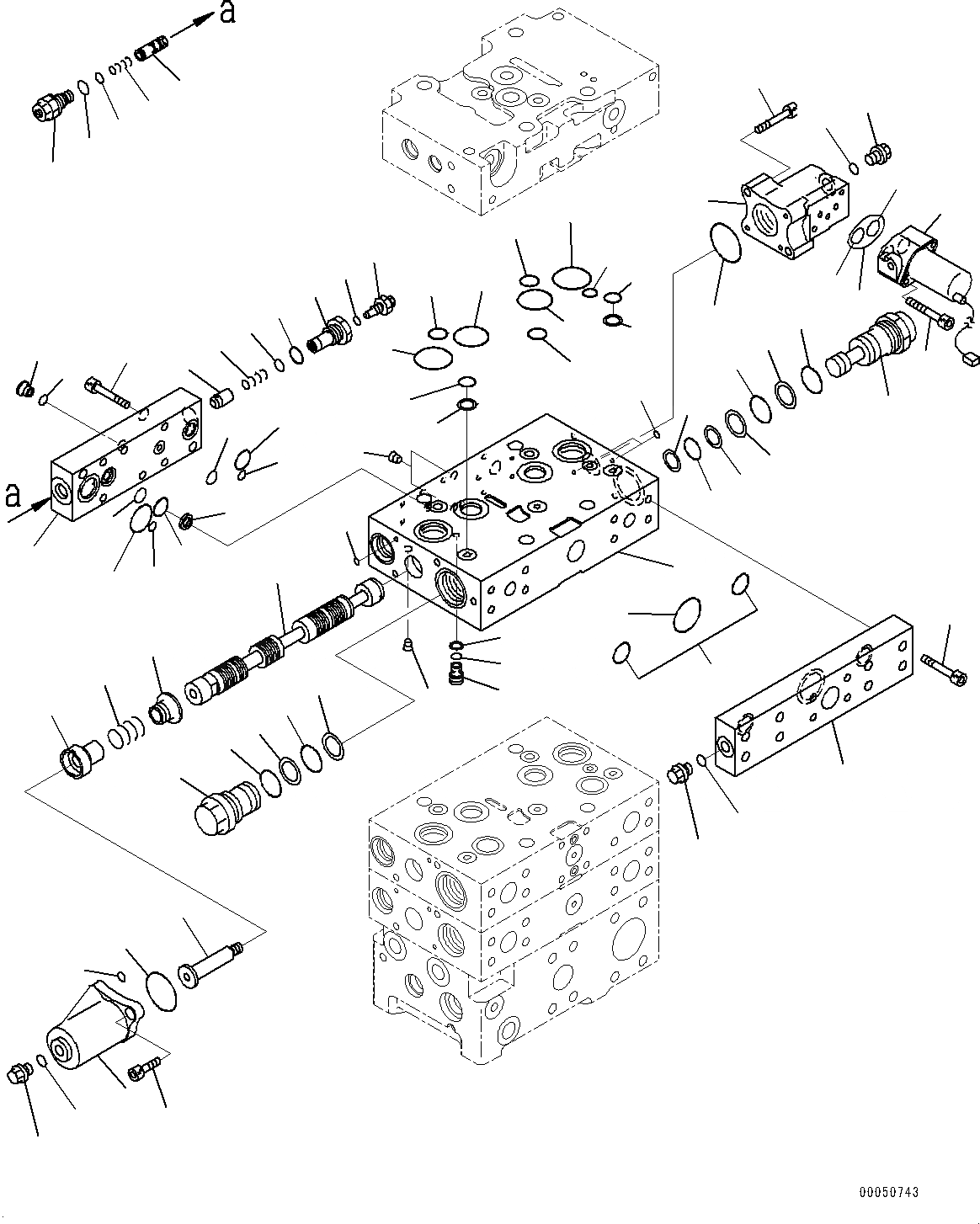 a

a

00050743