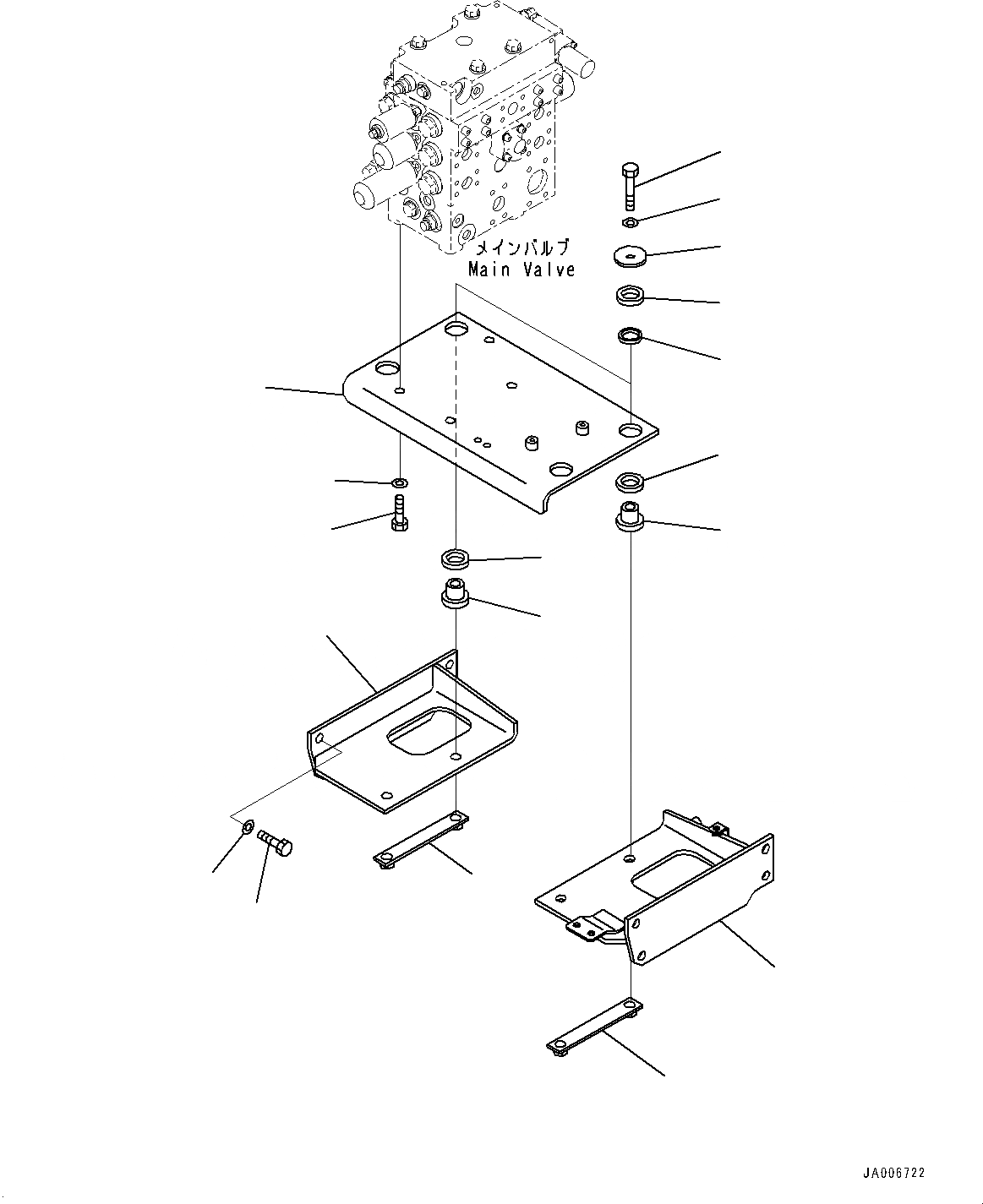 メインバルブ
Main Valve

JA006722