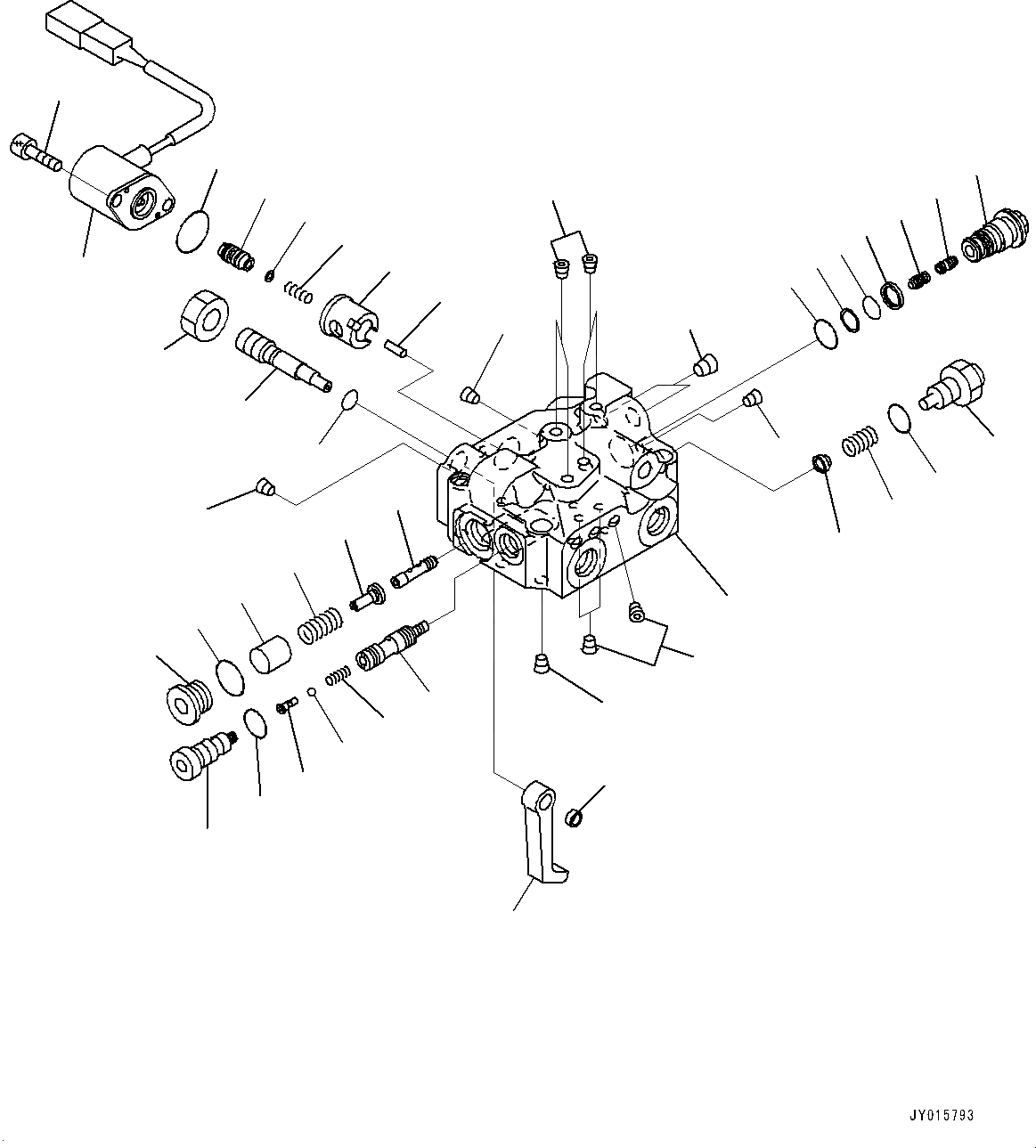 JY015793