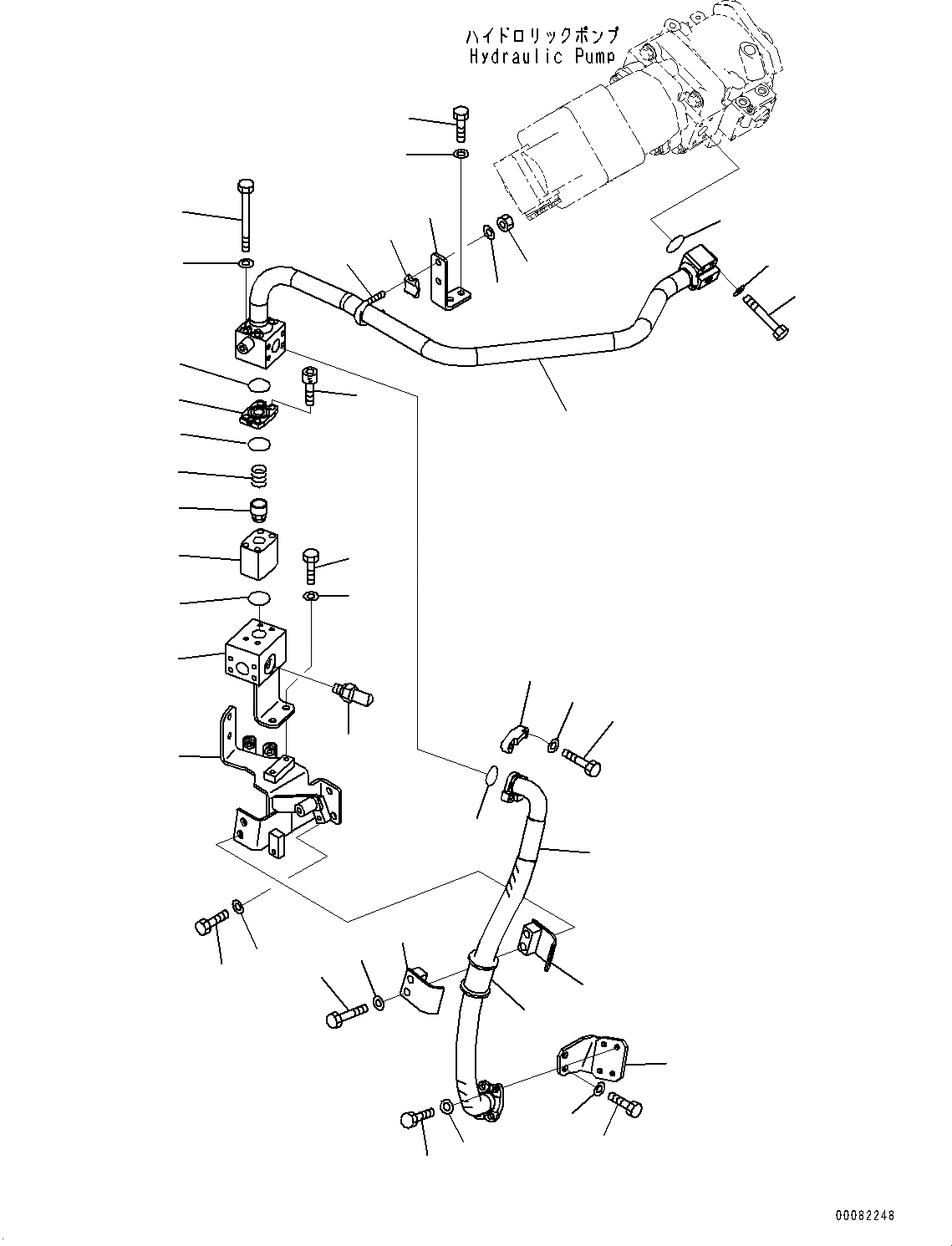 ハイドロリックポンプ
Hydraulic Pump

00082248