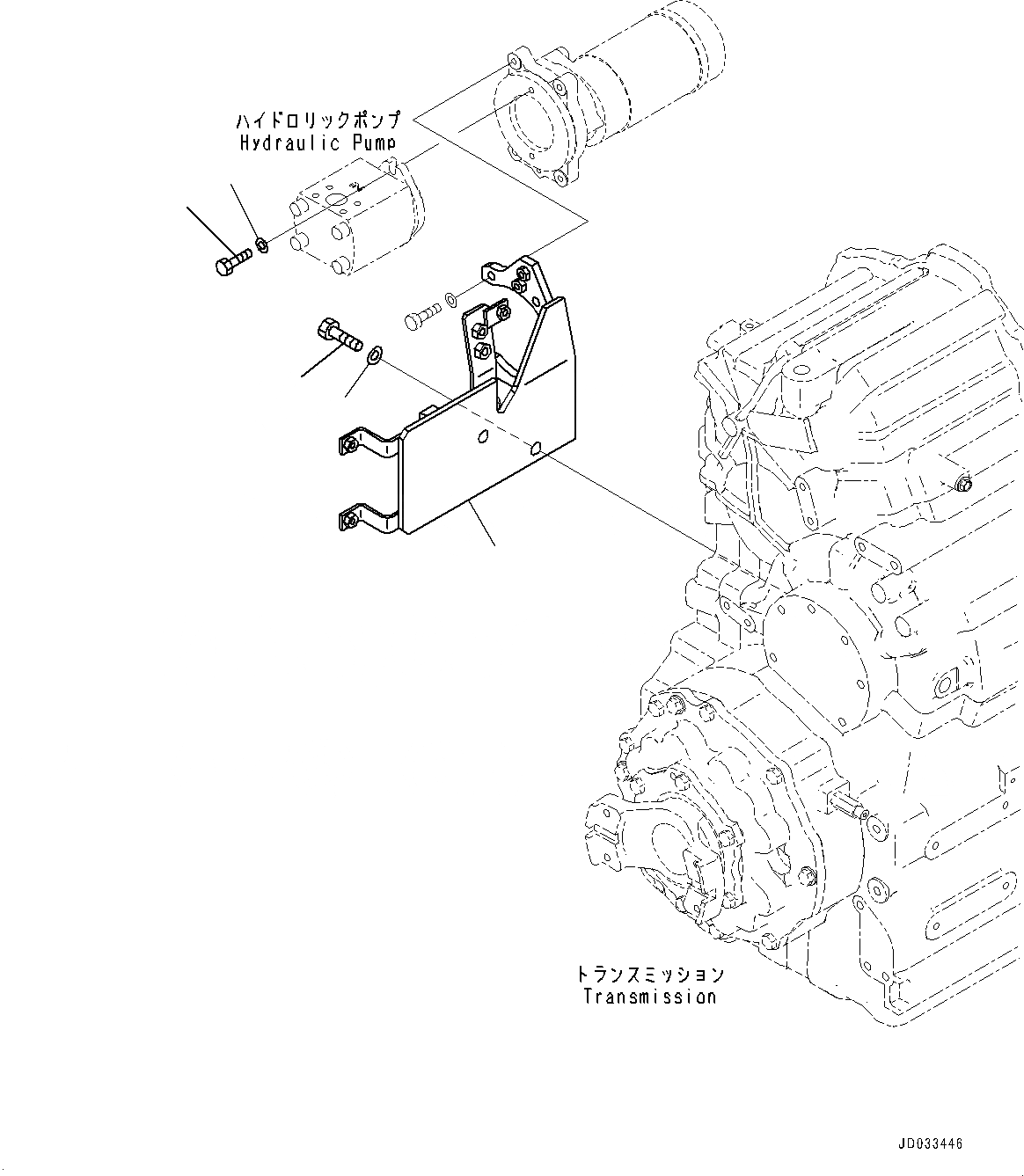 ハイドロリックポンプ
Hydraulic Pump

トランスミッション
Transmission

JD033446