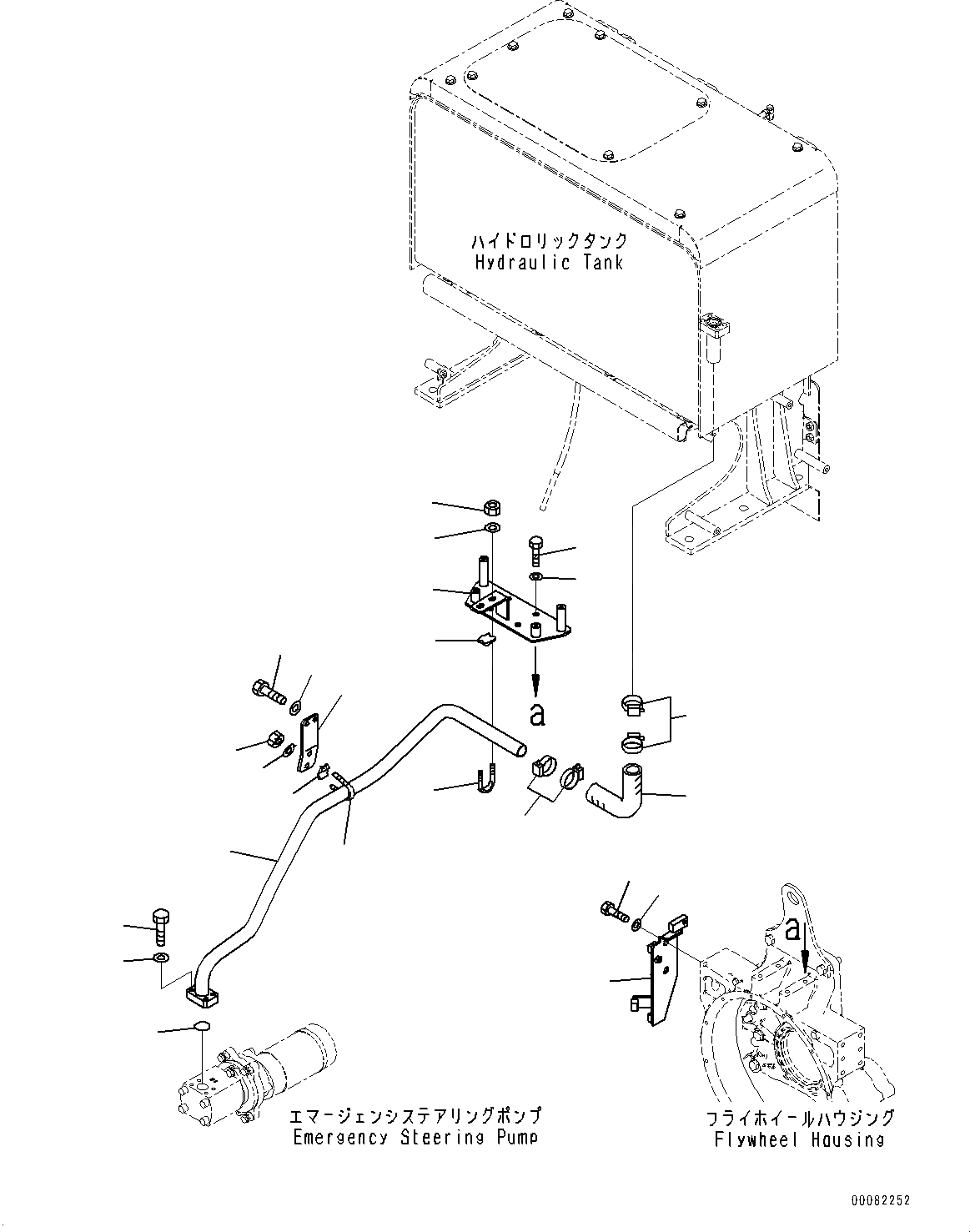 ハイドロリックタンク
Hydraulic Tank

a

a

エマージェンシステアリングポンプ
Emergency Steering Pump

フライホイールハウジング
Flywheel Housing

00082252