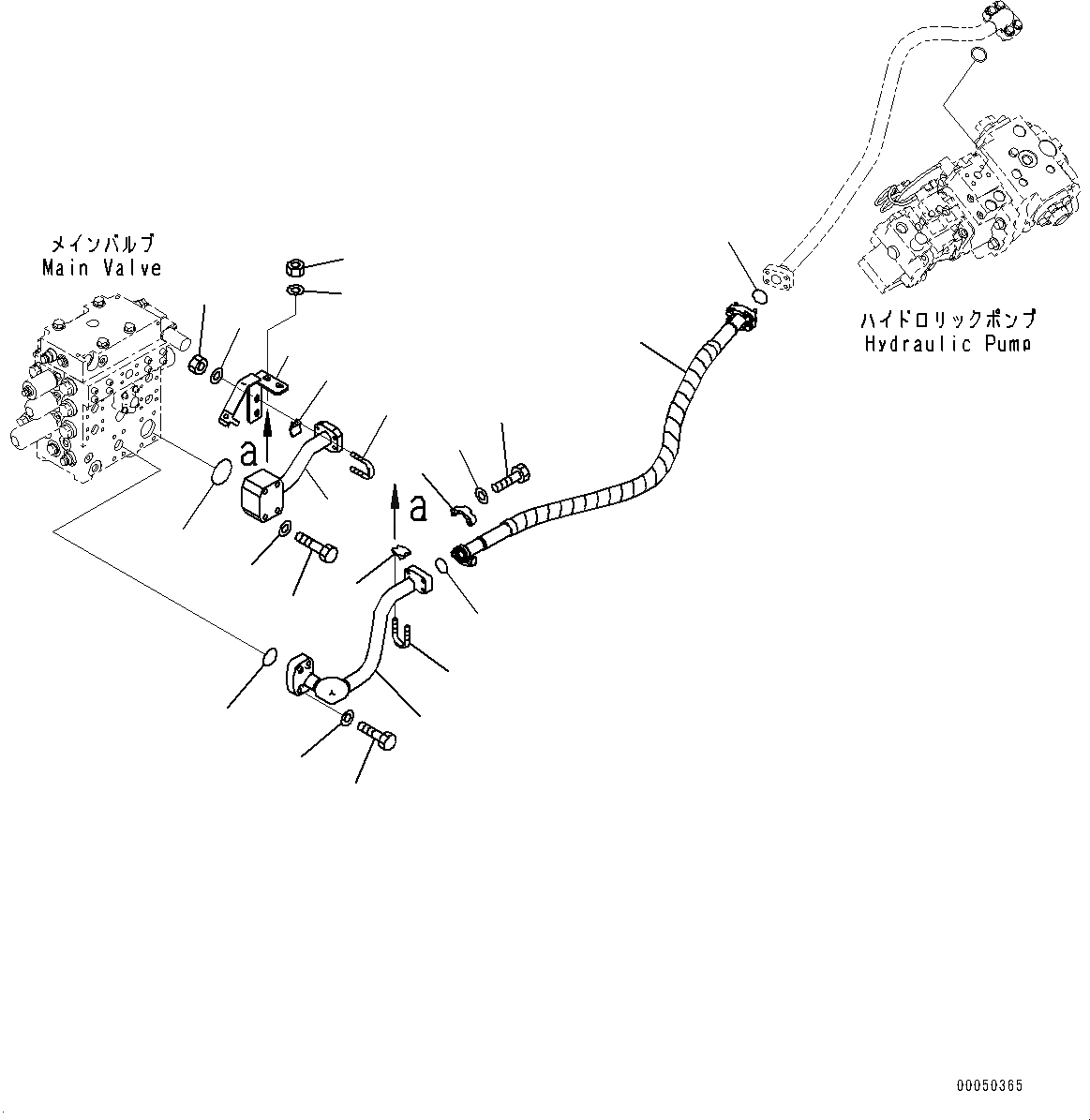 メインバルブ
Main Valve

ハイドロリックポンプ
Hydraulic Pump

a

a

00050365