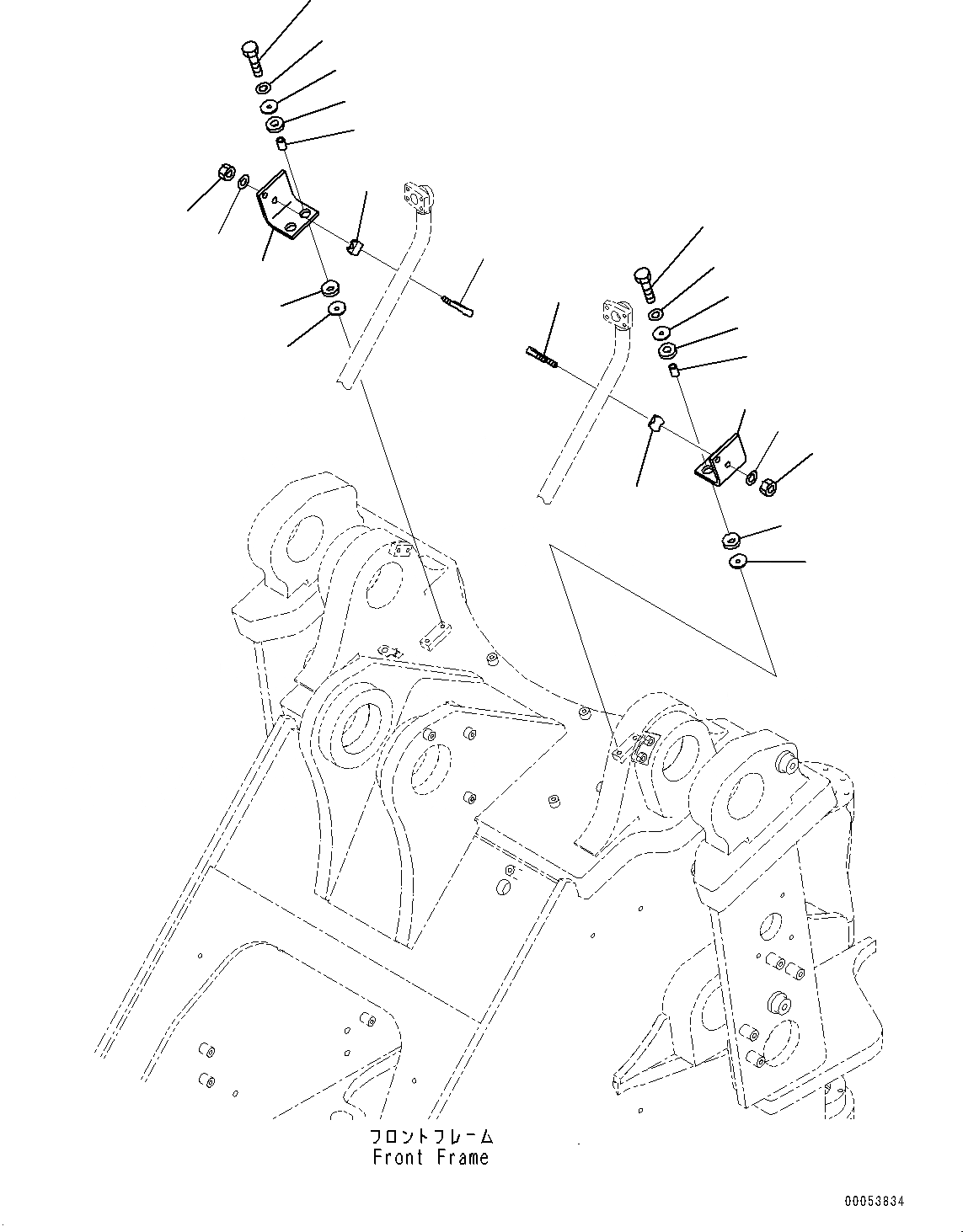 フロントフレーム
Front Frame

00053834