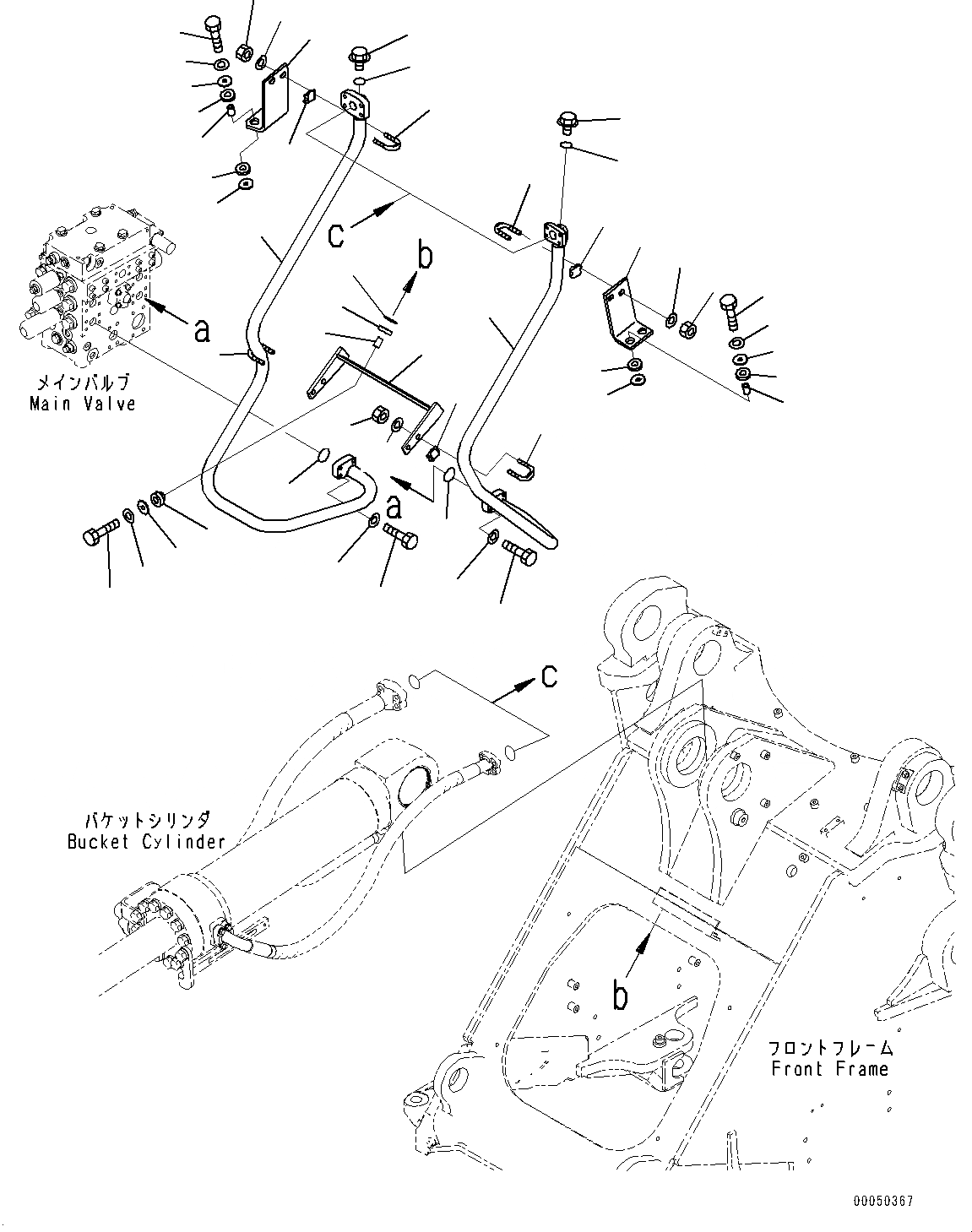 c
b
a
メインバルブ
Main Valve
a
c
バケットシリンダ
Bucket Cylinder
b
フロントフレーム
Front Frame
00050367