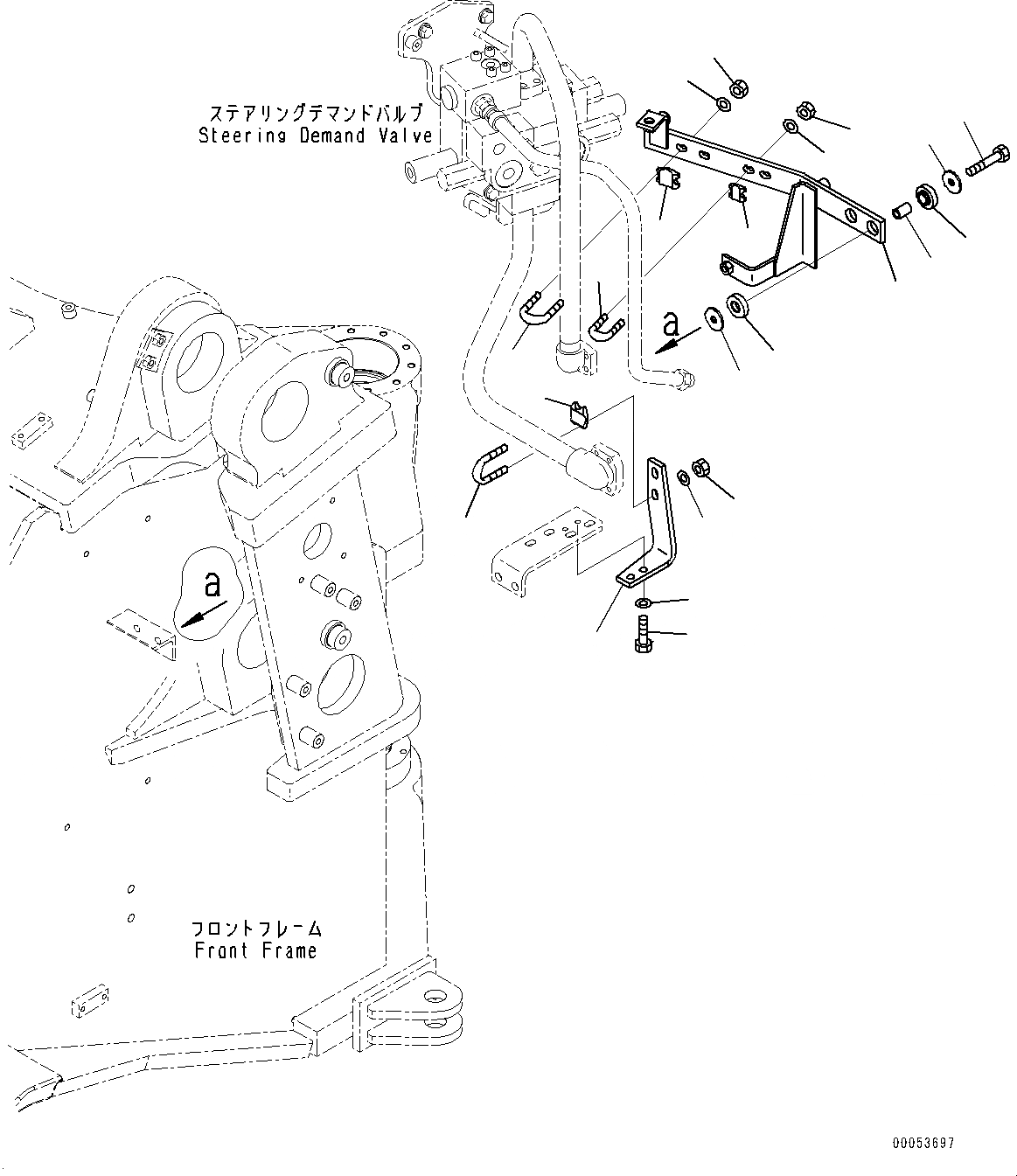 ステアリングデマンドバルブ
Steering Demand Valve

a

a

フロントフレーム
Front Frame

00053697