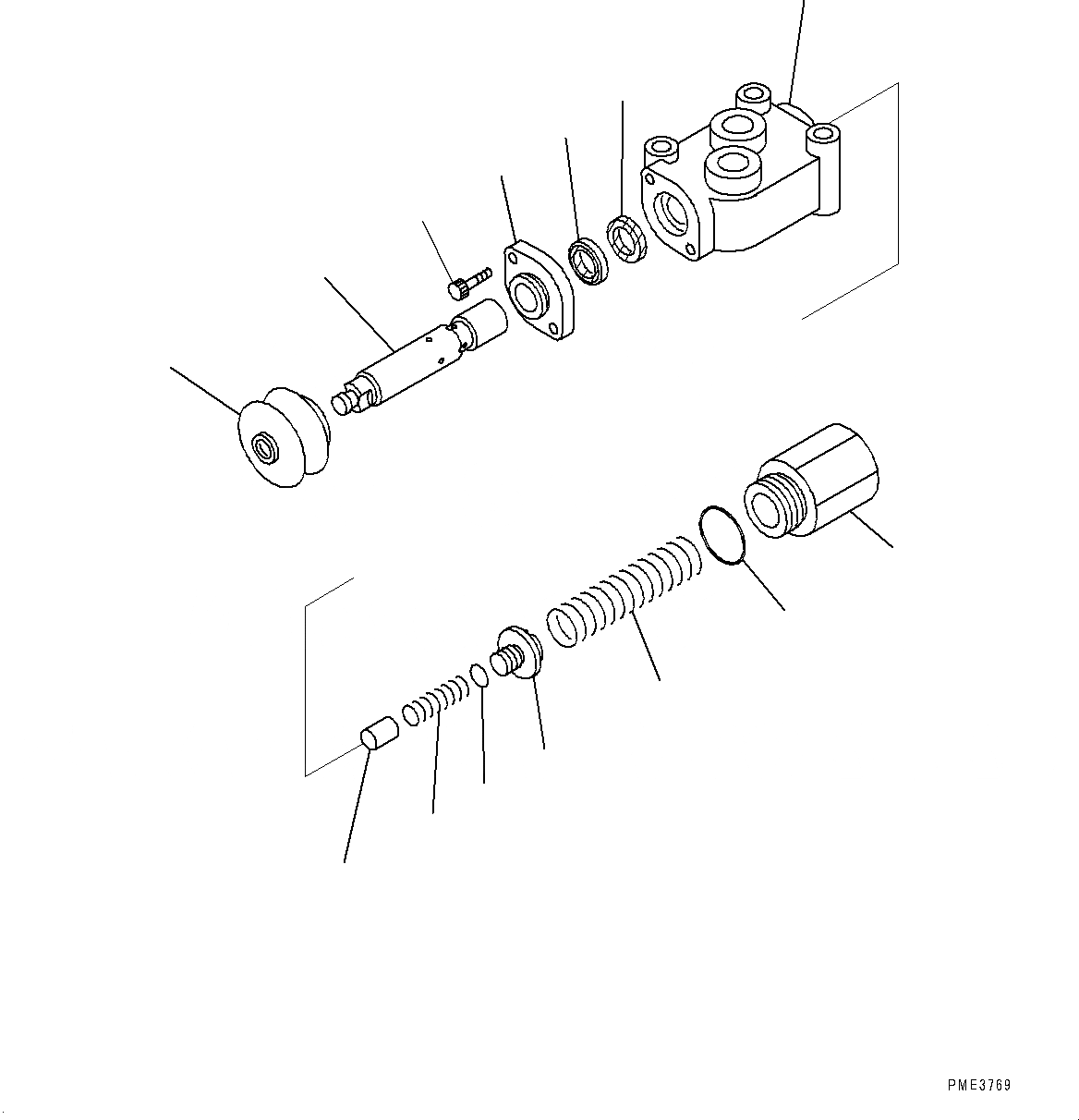 PME3769