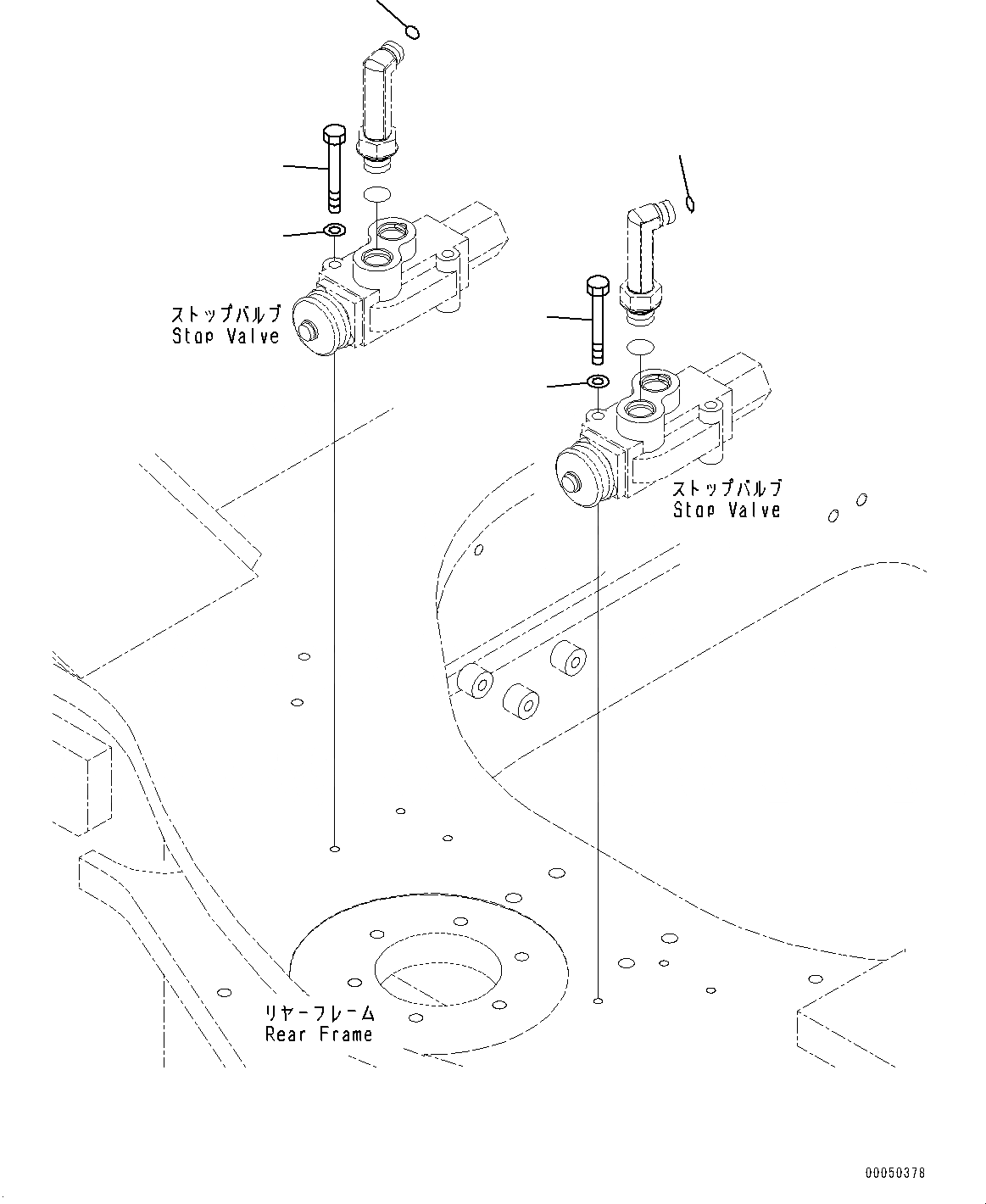 ストップバルブ
Stop Valve

ストップバルブ
Stop Valve

リヤーフレーム
Rear Frame

00050378