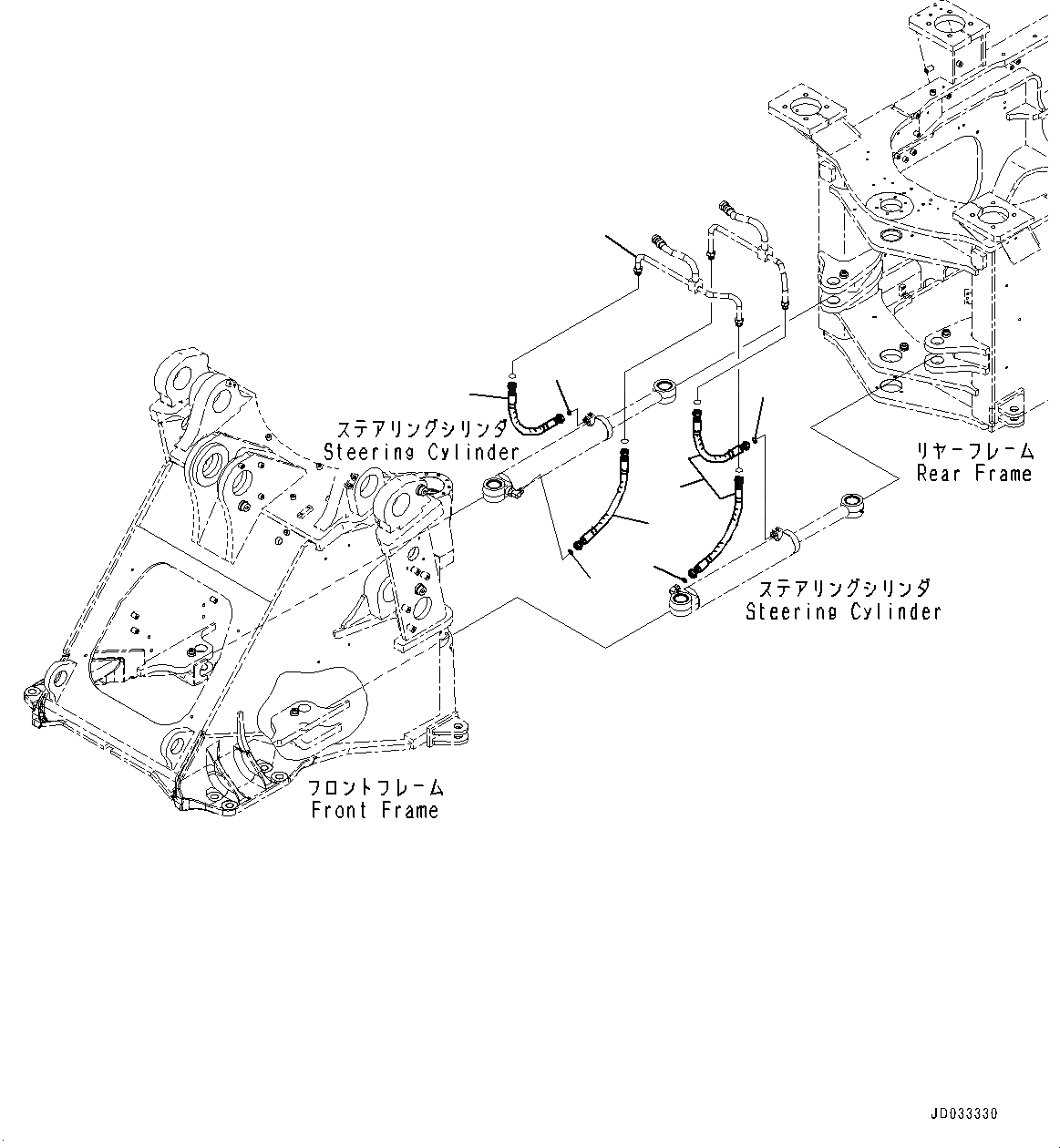 ステアリングシリンダ
Steering Cylinder

リヤーフレーム
Rear Frame

ステアリングシリンダ
Steering Cylinder

フロントフレーム
Front Frame

JD033330