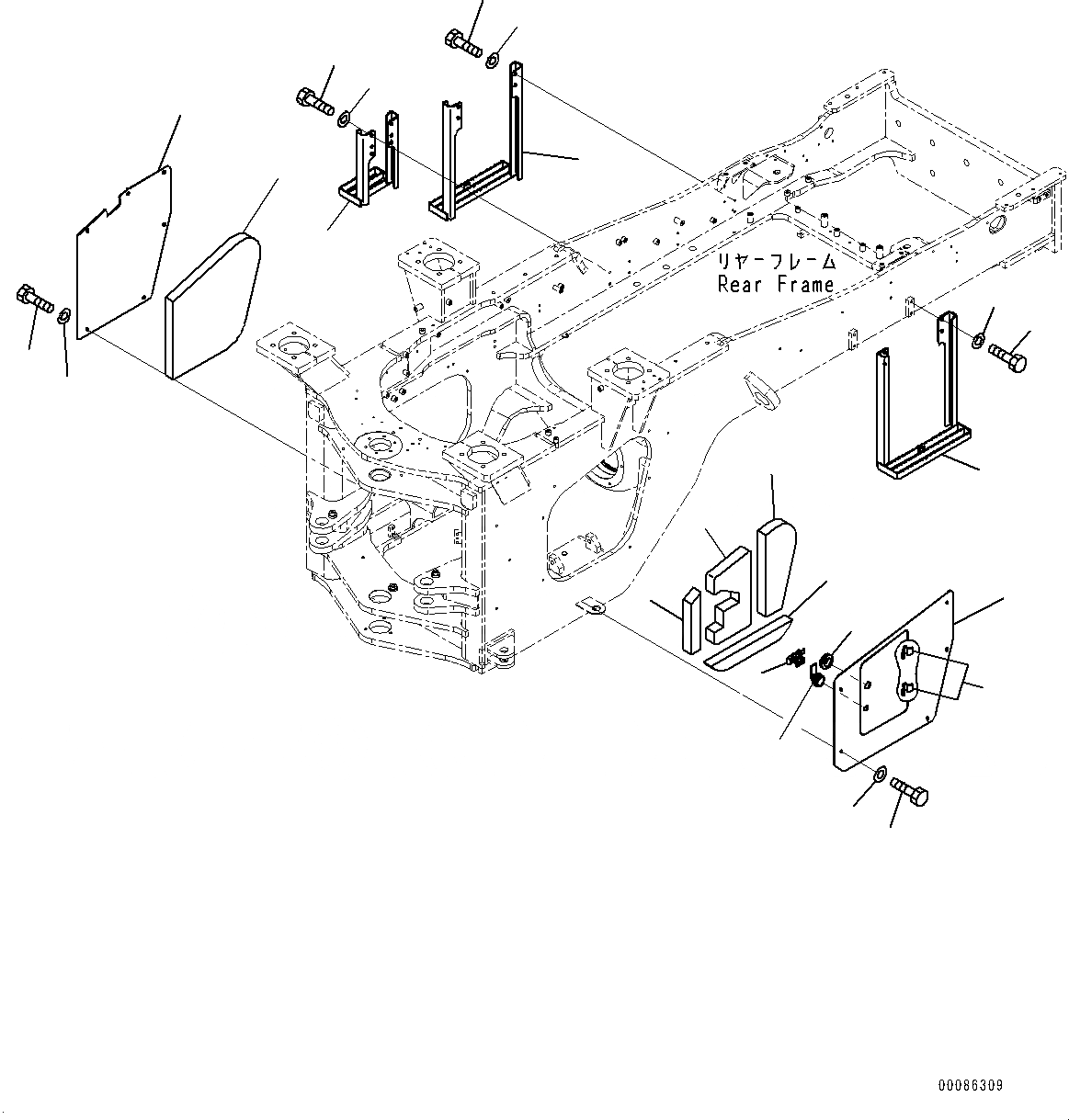 リヤーフレーム
Rear Frame

00086309