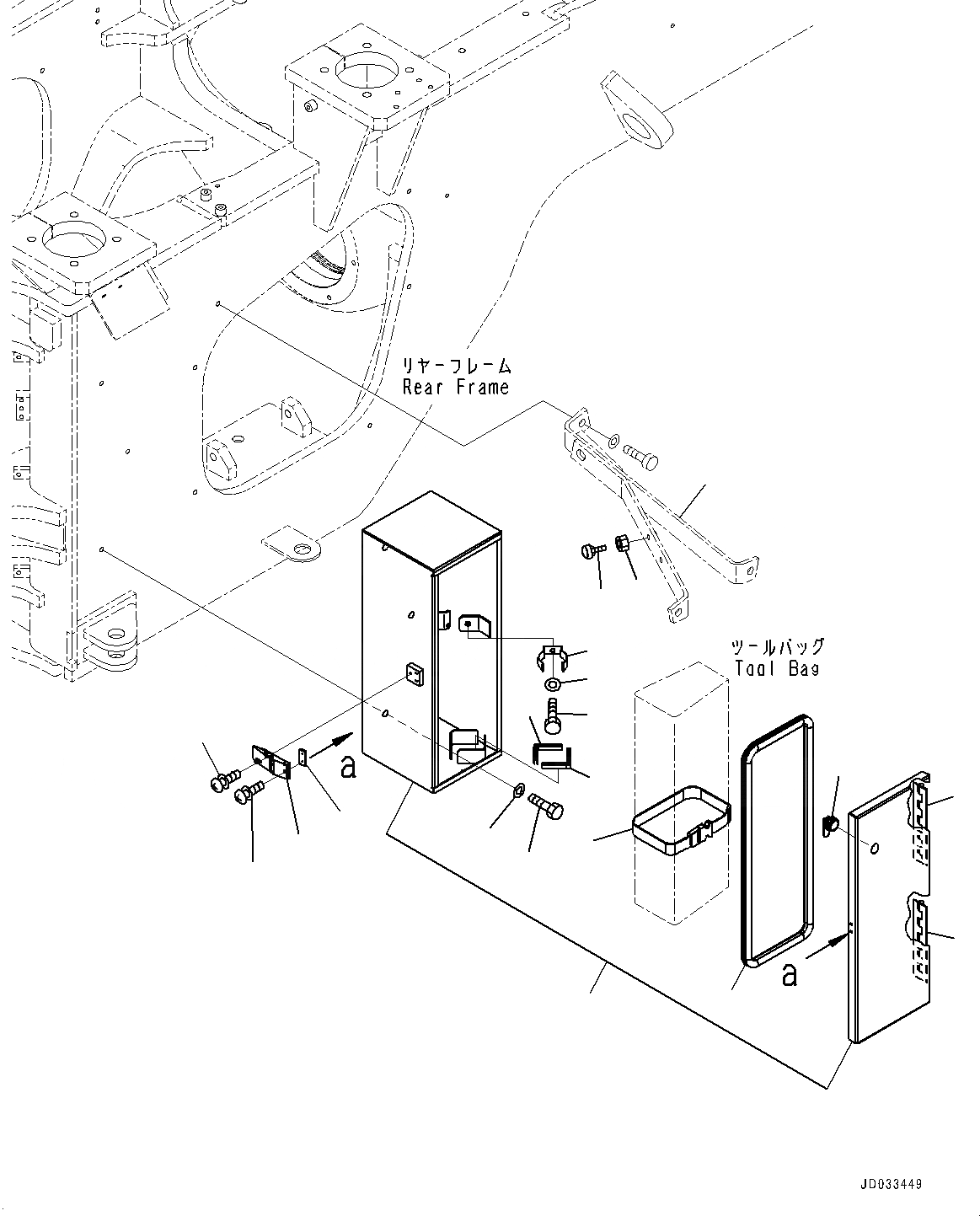 リヤーフレーム
Rear Frame

ツールバッグ
Tool Bag

a

a

JD033449