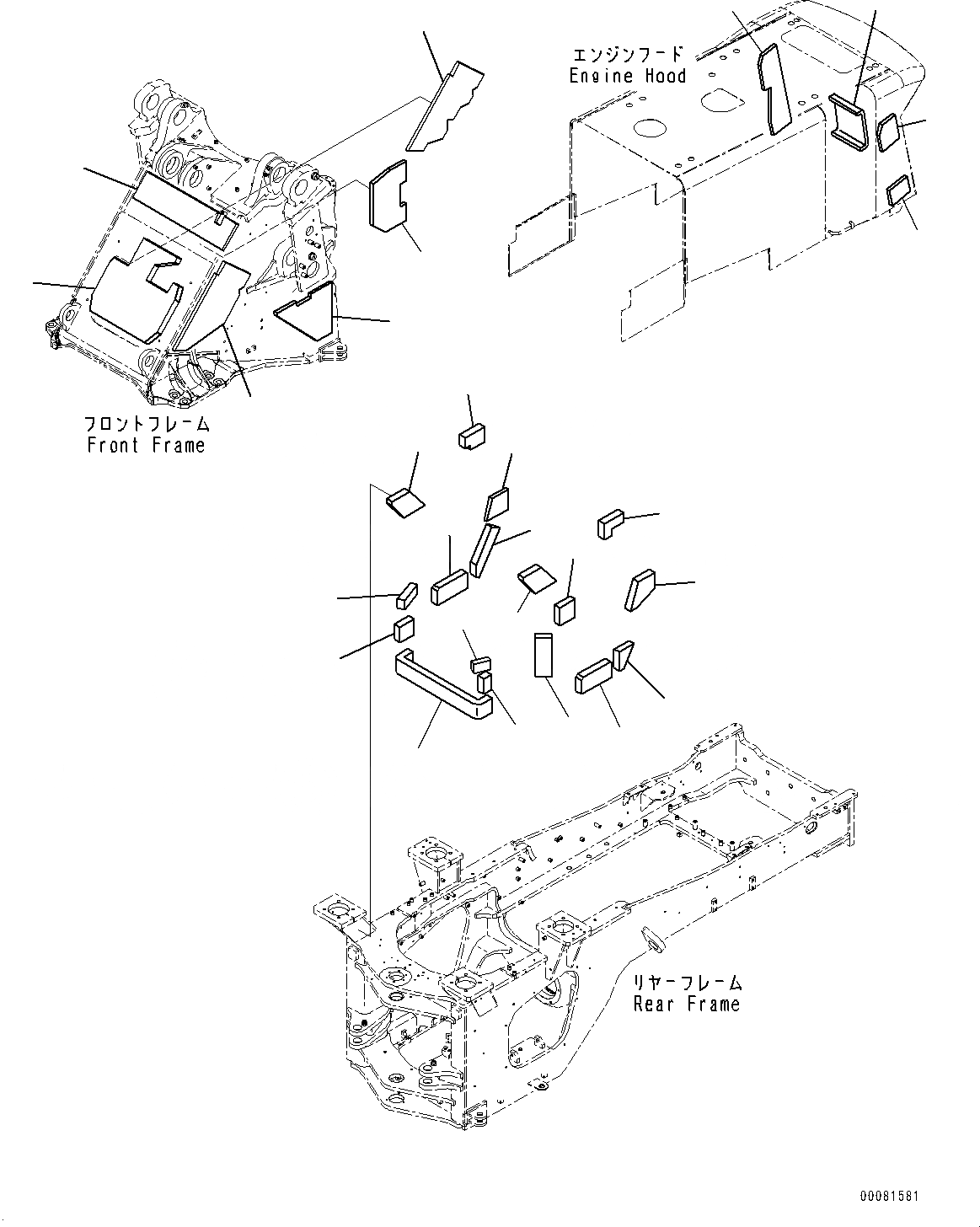 エンジンフード
Engine Hood

フロントフレーム
Front Frame

リヤーフレーム
Rear Frame

00081581