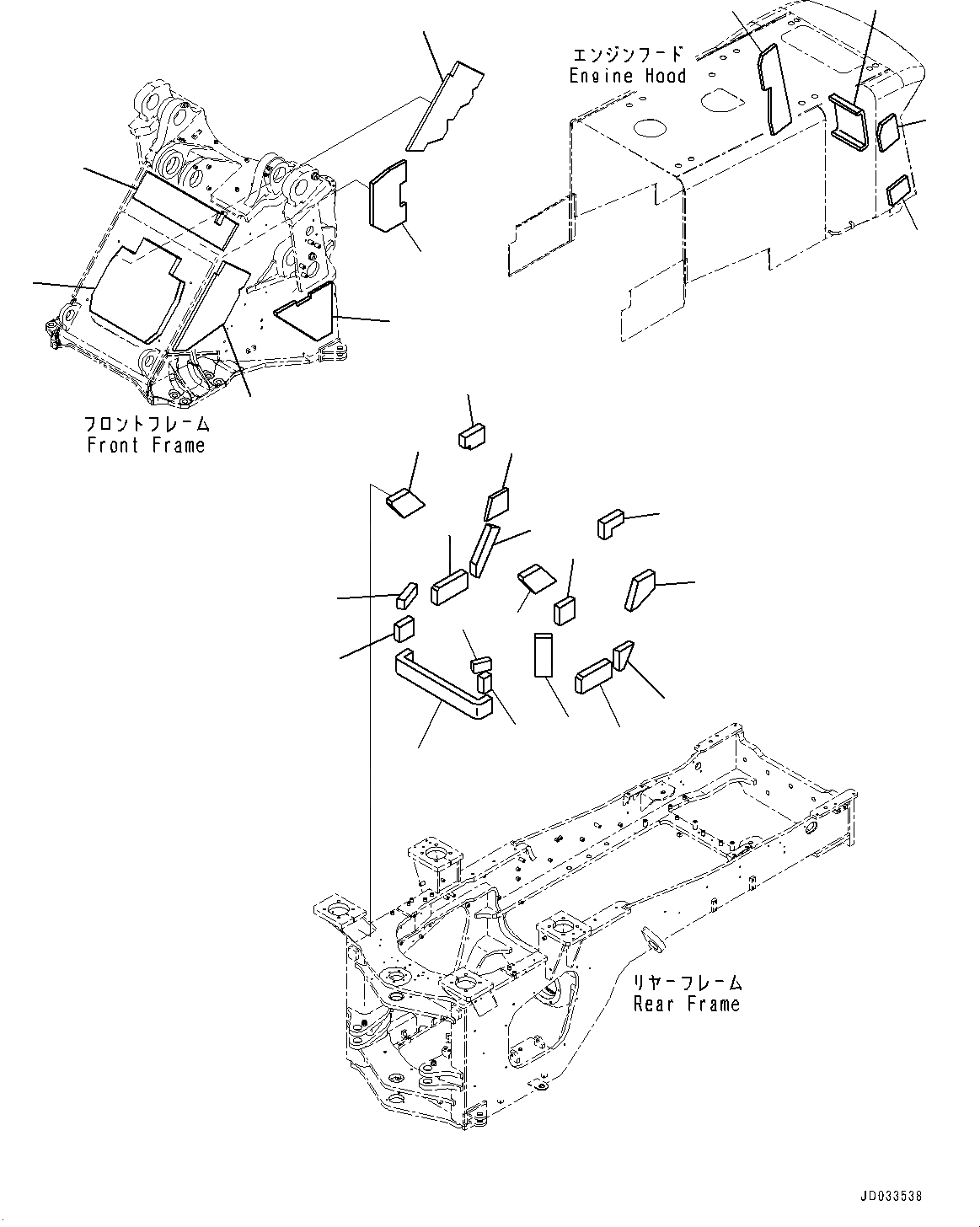 エンジンフード
Engine Hood

フロントフレーム
Front Frame

リヤーフレーム
Rear Frame

JD033538