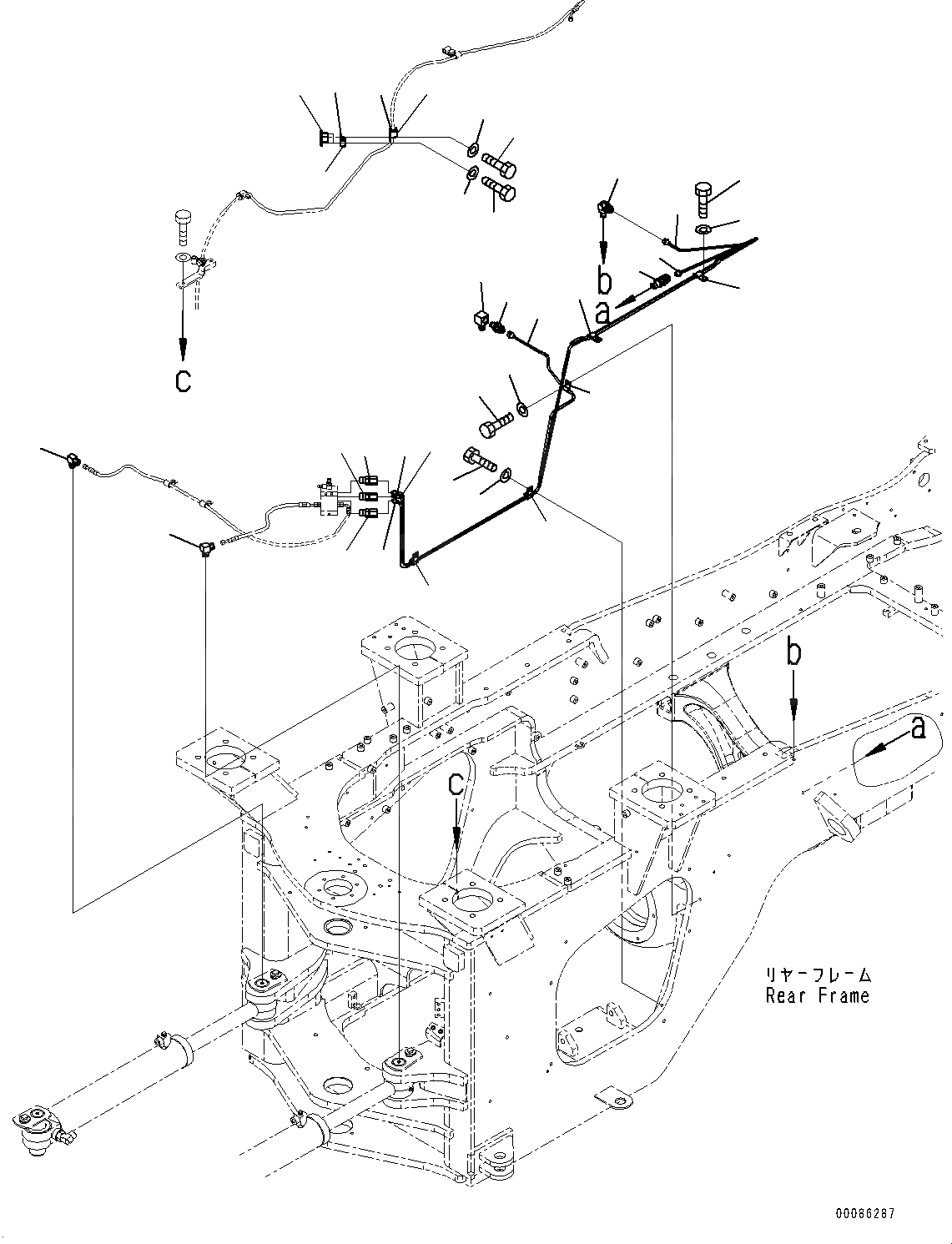 b

a

c

b

a

c

リヤーフレーム
Rear Frame

00086287